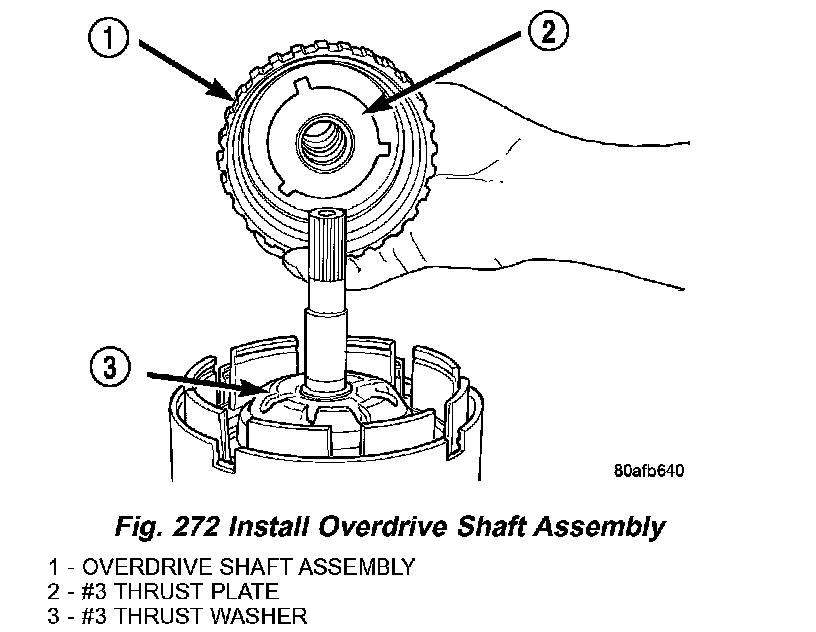 1

2

3

80afb640

Fig. 272 Install Overdrive Shaft Assembly

1 - OVERDRIVE SHAFT ASSEMBLY
2 - #3 THRUST PLATE
3 - #3 THRUST WASHER