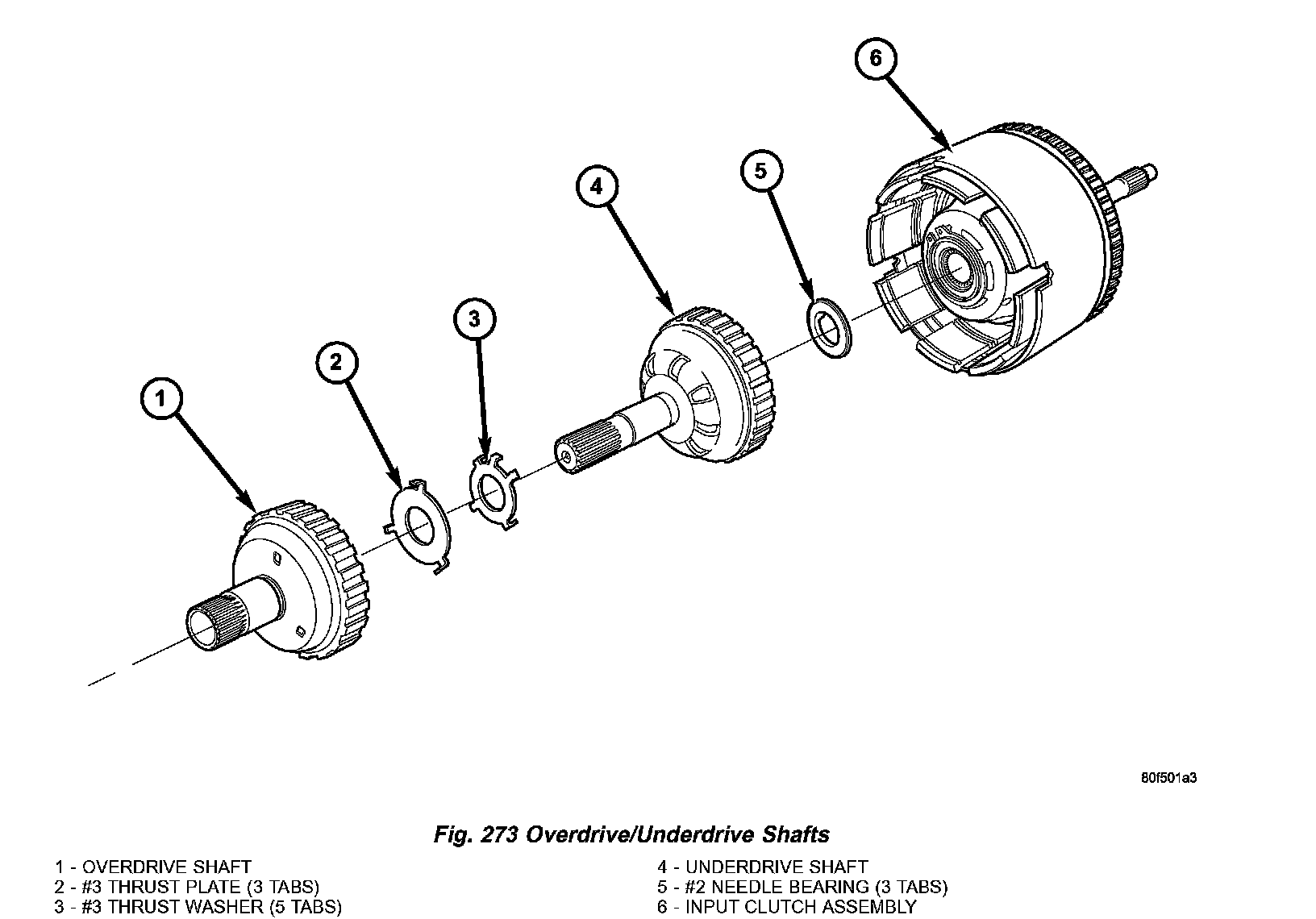 6

5

4

3

2

1

80f501a3

Fig. 273 Overdrive/Underdrive Shafts

1 - OVERDRIVE SHAFT
2 - #3 THRUST PLATE (3 TABS)
3 - #3 THRUST WASHER (5 TABS)

4 - UNDERDRIVE SHAFT
5 - #2 NEEDLE BEARING (3 TABS)
6 - INPUT CLUTCH ASSEMBLY