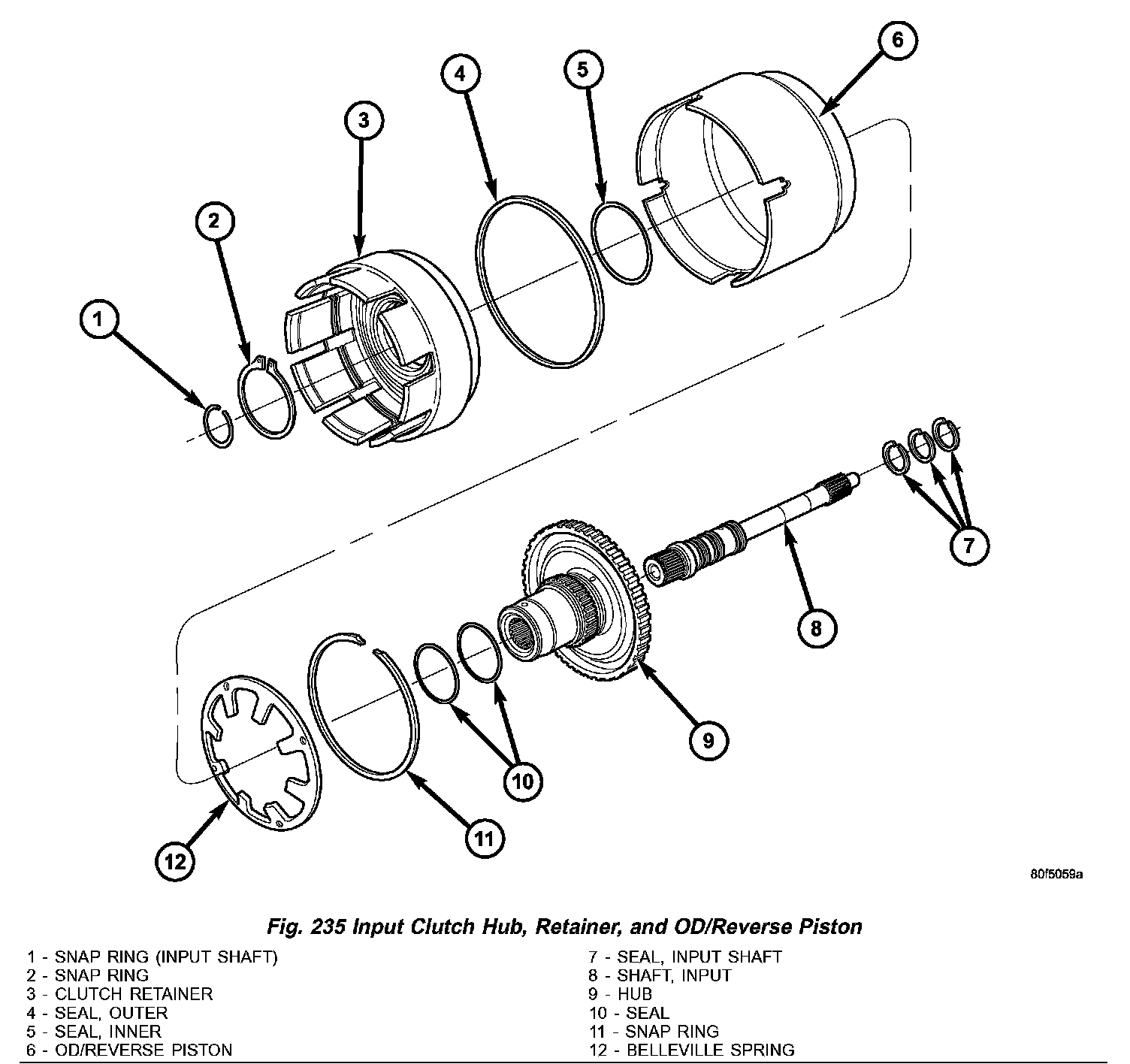 6
4
5
3
2
1
7
8
9
10
11
12

80f5059a

Fig. 235 Input Clutch Hub, Retainer, and OD/Reverse Piston

1 - SNAP RING (INPUT SHAFT)
2 - SNAP RING
3 - CLUTCH RETAINER
4 - SEAL, OUTER
5 - SEAL, INNER
6 - OD/REVERSE PISTON

7 - SEAL, INPUT SHAFT
8 - SHAFT, INPUT
9 - HUB
10 - SEAL
11 - SNAP RING
12 - BELLEVILLE SPRING