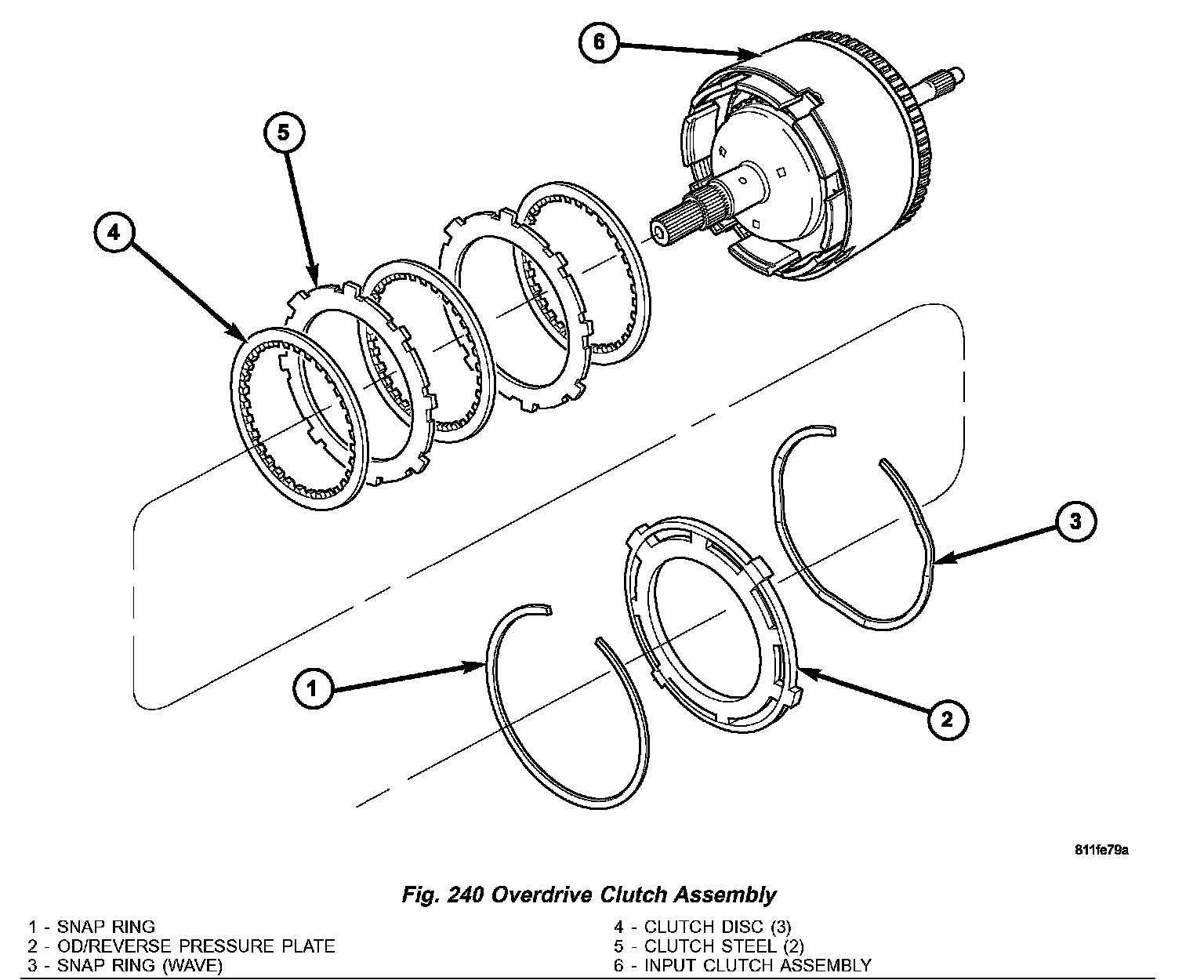 6

5

4

3

1

2

811fe79a

Fig. 240 Overdrive Clutch Assembly

1 - SNAP RING
2 - OD/REVERSE PRESSURE PLATE
3 - SNAP RING (WAVE)

4 - CLUTCH DISC (3)
5 - CLUTCH STEEL (2)
6 - INPUT CLUTCH ASSEMBLY