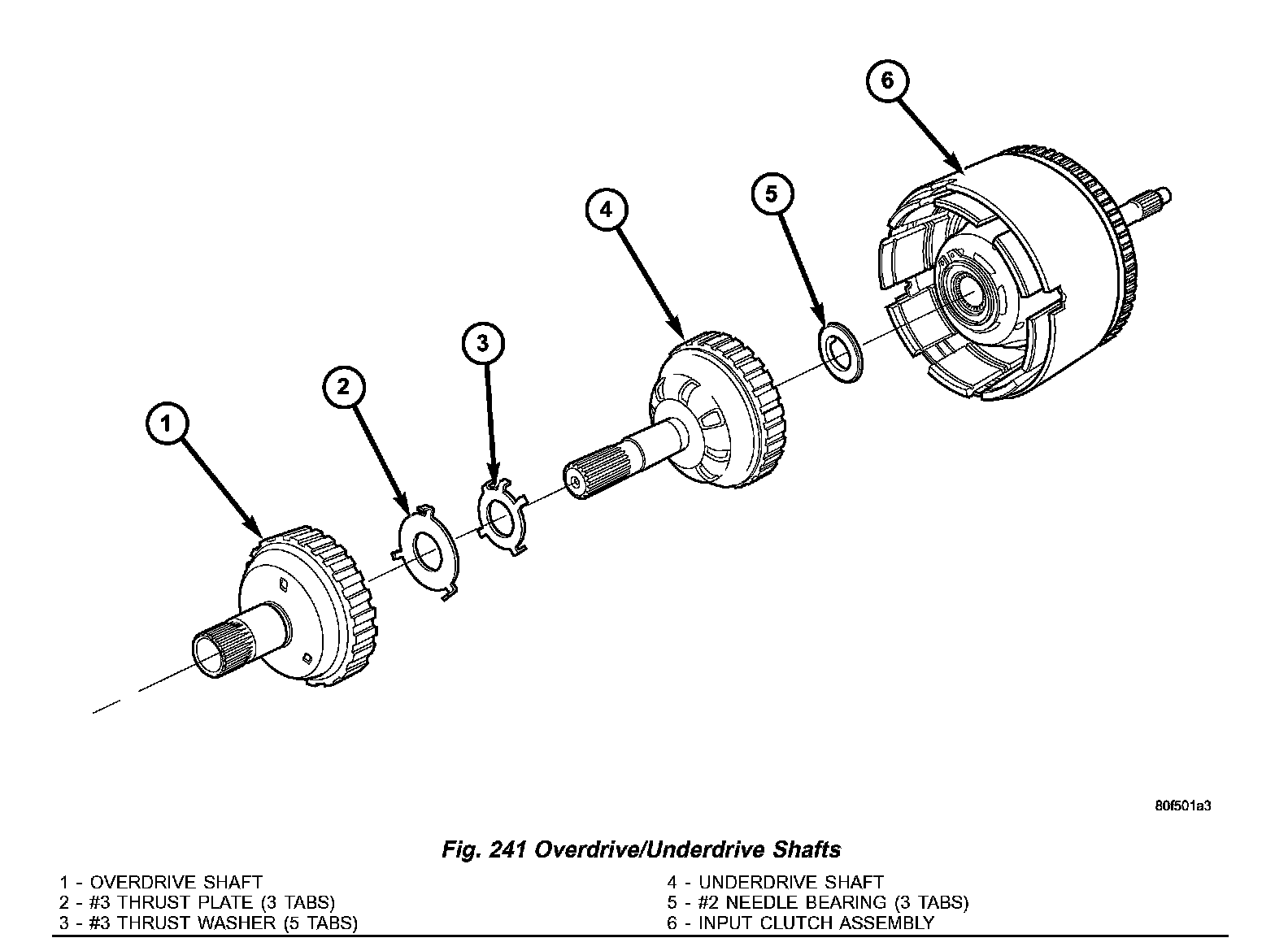 6

5

4

3

2

1

80f501a3

Fig. 241 Overdrive/Underdrive Shafts

1 - OVERDRIVE SHAFT
2 - #3 THRUST PLATE (3 TABS)
3 - #3 THRUST WASHER (5 TABS)

4 - UNDERDRIVE SHAFT
5 - #2 NEEDLE BEARING (3 TABS)
6 - INPUT CLUTCH ASSEMBLY