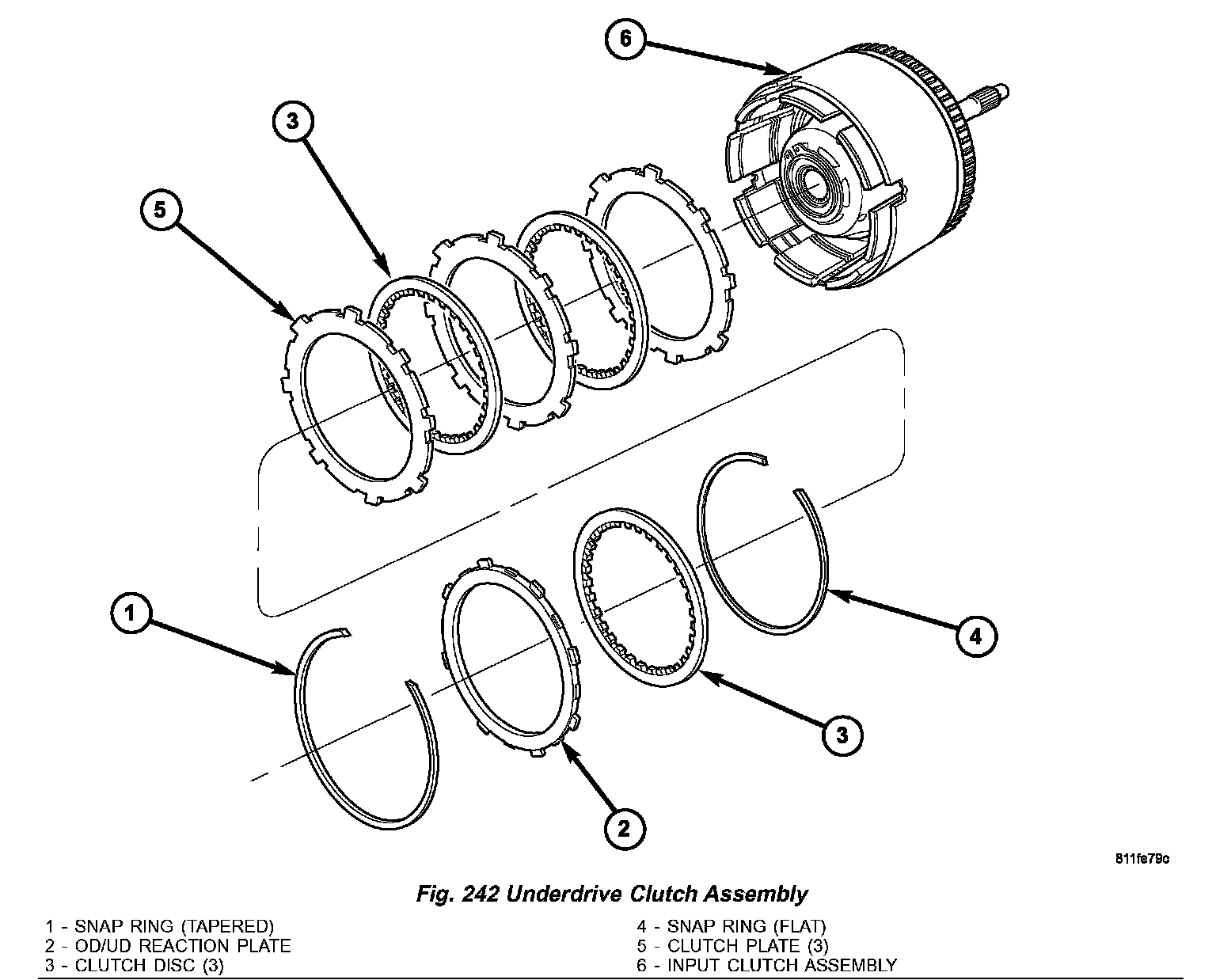 6

3

5

1

4

3

2

811fe79c

Fig. 242 Underdrive Clutch Assembly

1 - SNAP RING (TAPERED)
2 - OD/UD REACTION PLATE
3 - CLUTCH DISC (3)

4 - SNAP RING (FLAT)
5 - CLUTCH PLATE (3)
6 - INPUT CLUTCH ASSEMBLY