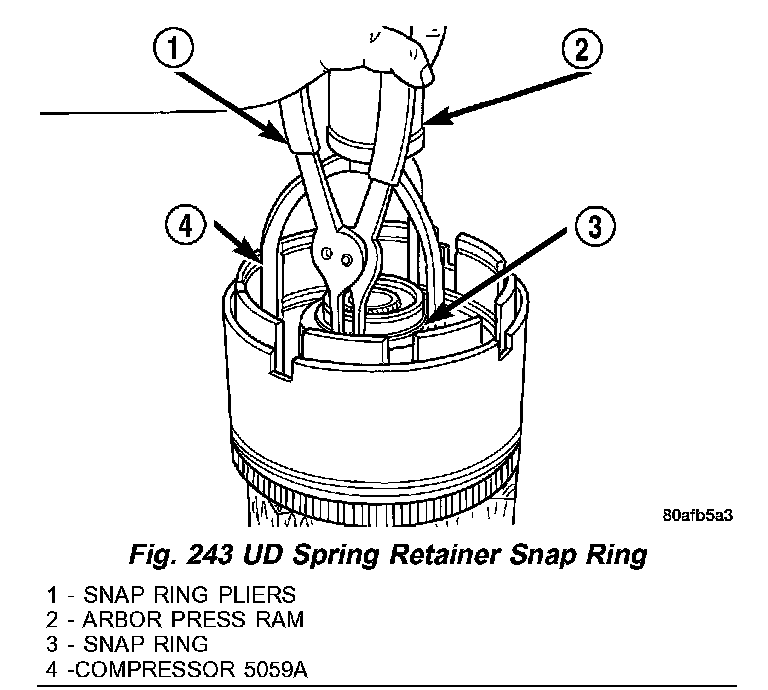 1
2
4
3
80afb5a3
Fig. 243 UD Spring Retainer Snap Ring
1 - SNAP RING PLIERS
2 - ARBOR PRESS RAM
3 - SNAP RING
4 -COMPRESSOR 5059A