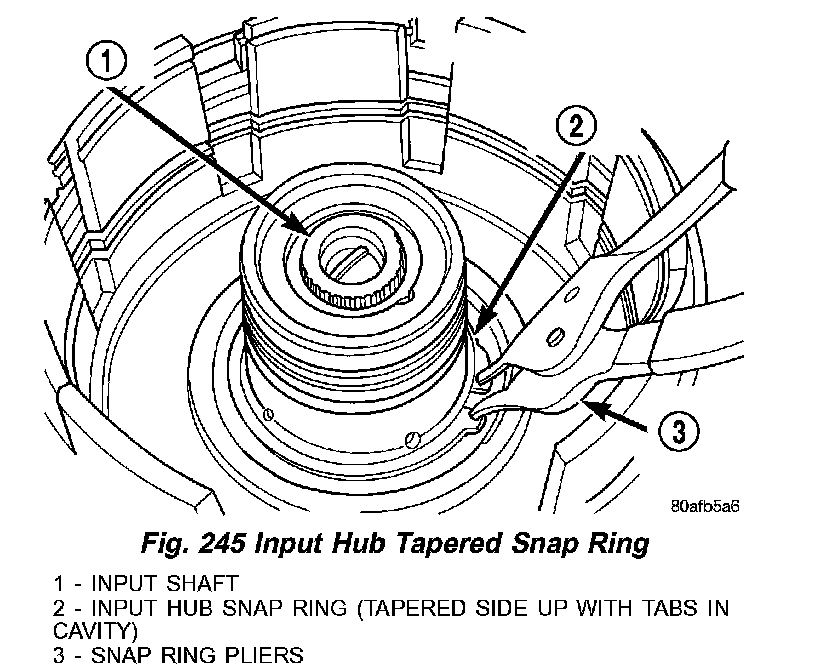 1

2

3

80afb5a6

Fig. 245 Input Hub Tapered Snap Ring

1 - INPUT SHAFT
2 - INPUT HUB SNAP RING (TAPERED SIDE UP WITH TABS IN CAVITY)
3 - SNAP RING PLIERS