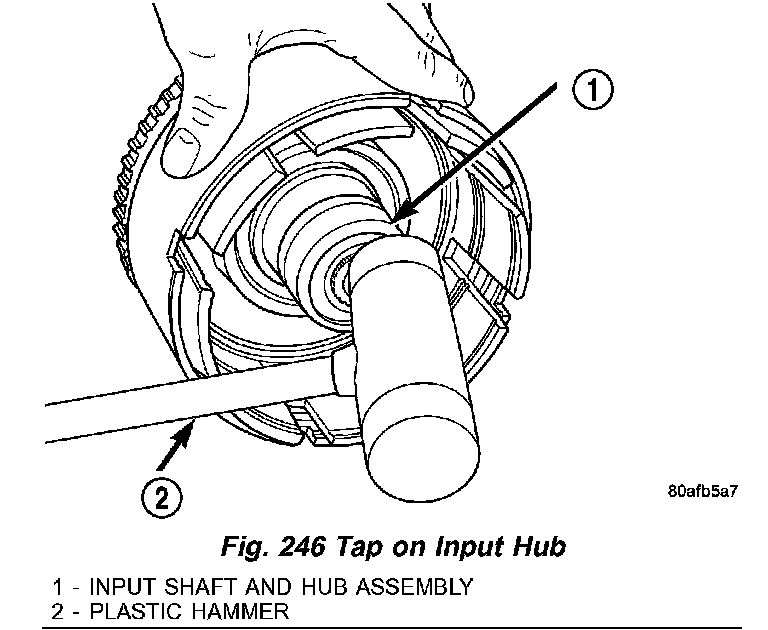 1

2

80afb5a7

Fig. 246 Tap on Input Hub

1 - INPUT SHAFT AND HUB ASSEMBLY
2 - PLASTIC HAMMER