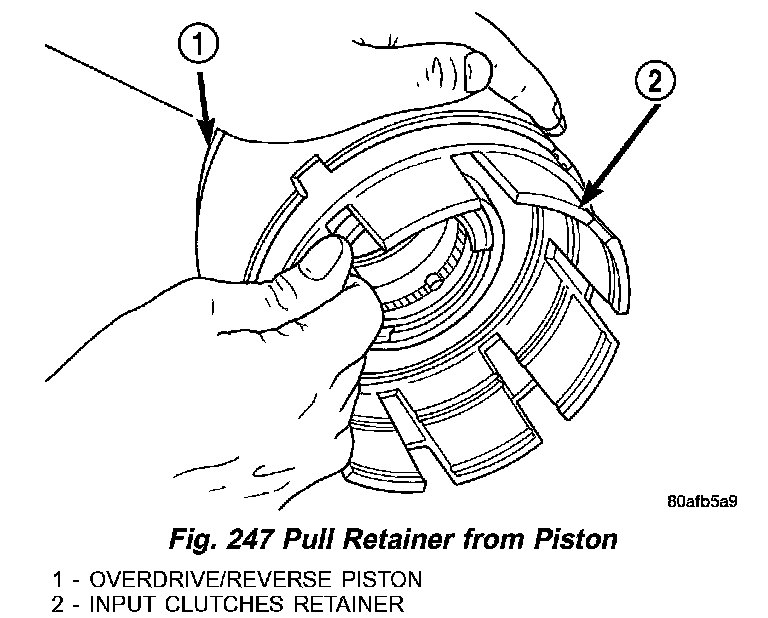 1

2

80afb5a9

Fig. 247 Pull Retainer from Piston

1 - OVERDRIVE/REVERSE PISTON
2 - INPUT CLUTCHES RETAINER