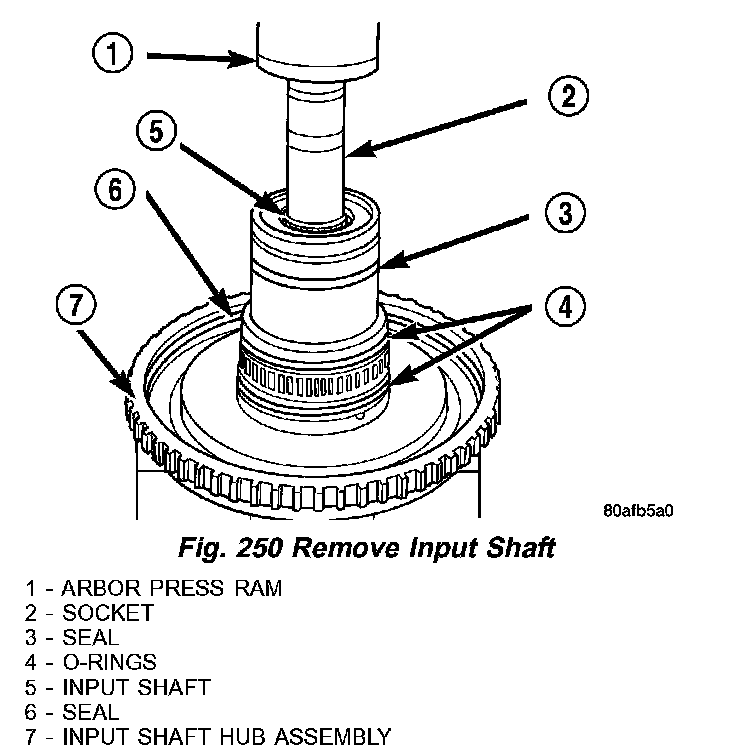 1
2
5
6
3
7
4

80afb5a0

Fig. 250 Remove Input Shaft

1 - ARBOR PRESS RAM
2 - SOCKET
3 - SEAL
4 - O-RINGS
5 - INPUT SHAFT
6 - SEAL
7 - INPUT SHAFT HUB ASSEMBLY