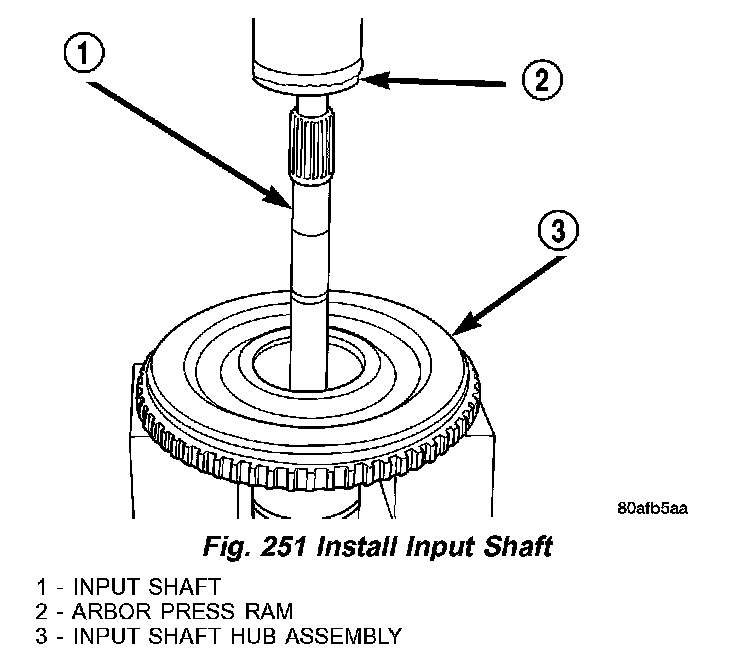 1
2
3
80afb5aa
Fig. 251 Install Input Shaft
1 - INPUT SHAFT
2 - ARBOR PRESS RAM
3 - INPUT SHAFT HUB ASSEMBLY