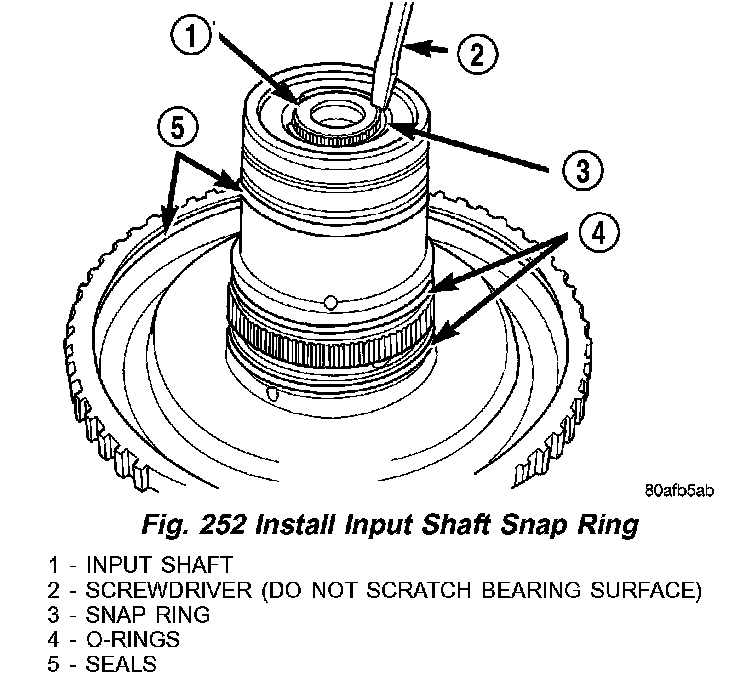 1
2
5
3
4
80afb5ab

Fig. 252 Install Input Shaft Snap Ring

1 - INPUT SHAFT
2 - SCREWDRIVER (DO NOT SCRATCH BEARING SURFACE)
3 - SNAP RING
4 - O-RINGS
5 - SEALS