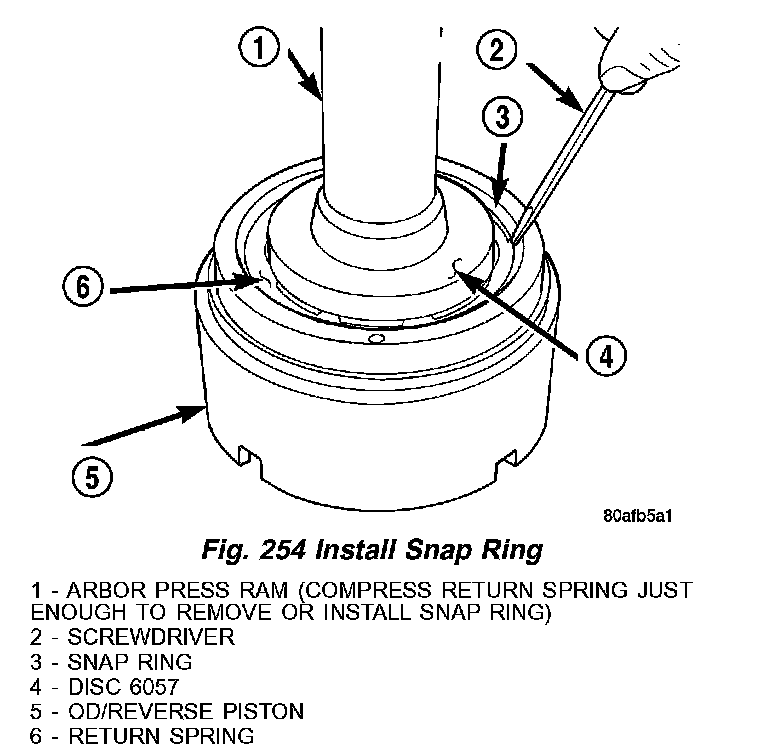 1
2
3
6
4
5
80afb5a1

Fig. 254 Install Snap Ring

1 - ARBOR PRESS RAM (COMPRESS RETURN SPRING JUST ENOUGH TO REMOVE OR INSTALL SNAP RING)
2 - SCREWDRIVER
3 - SNAP RING
4 - DISC 6057
5 - OD/REVERSE PISTON
6 - RETURN SPRING