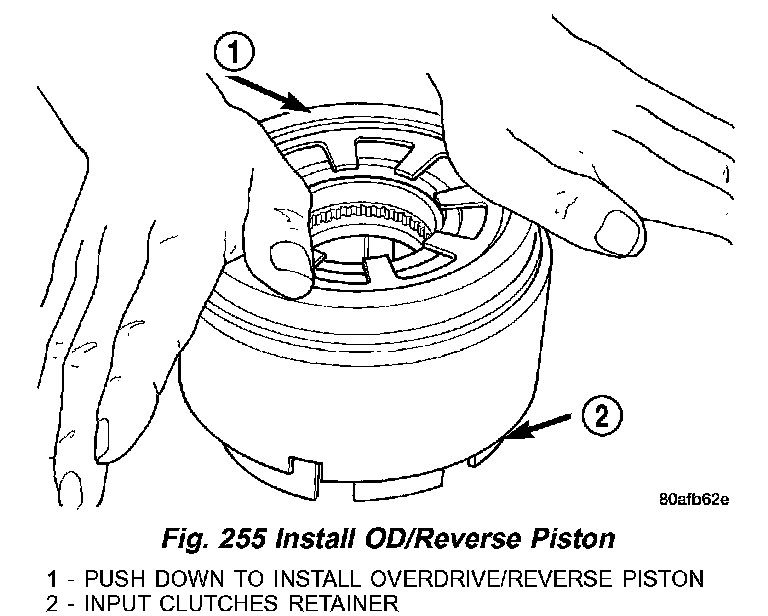 1

2

80afb62e

Fig. 255 Install OD/Reverse Piston

1 - PUSH DOWN TO INSTALL OVERDRIVE/REVERSE PISTON
2 - INPUT CLUTCHES RETAINER