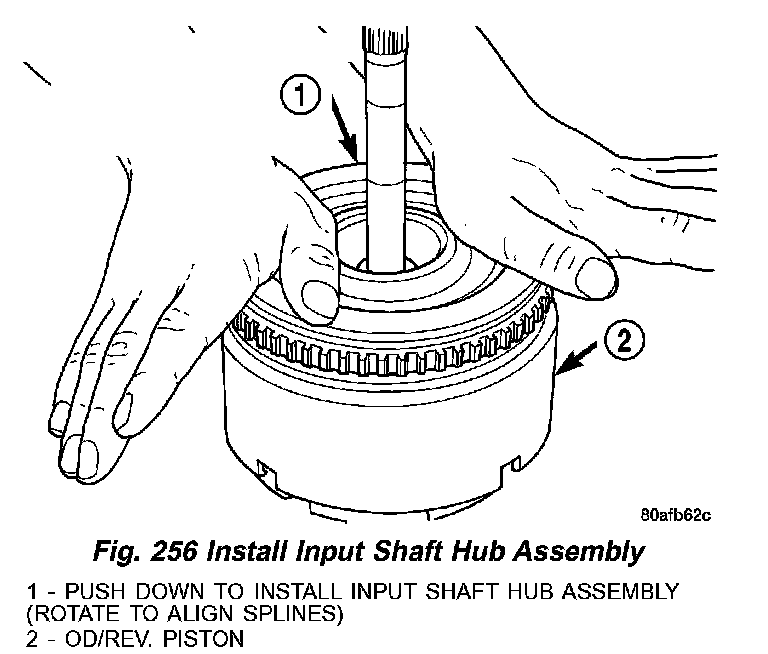 1

2

80afb62c

Fig. 256 Install Input Shaft Hub Assembly

1 - PUSH DOWN TO INSTALL INPUT SHAFT HUB ASSEMBLY (ROTATE TO ALIGN SPLINES)
2 - OD/REV. PISTON