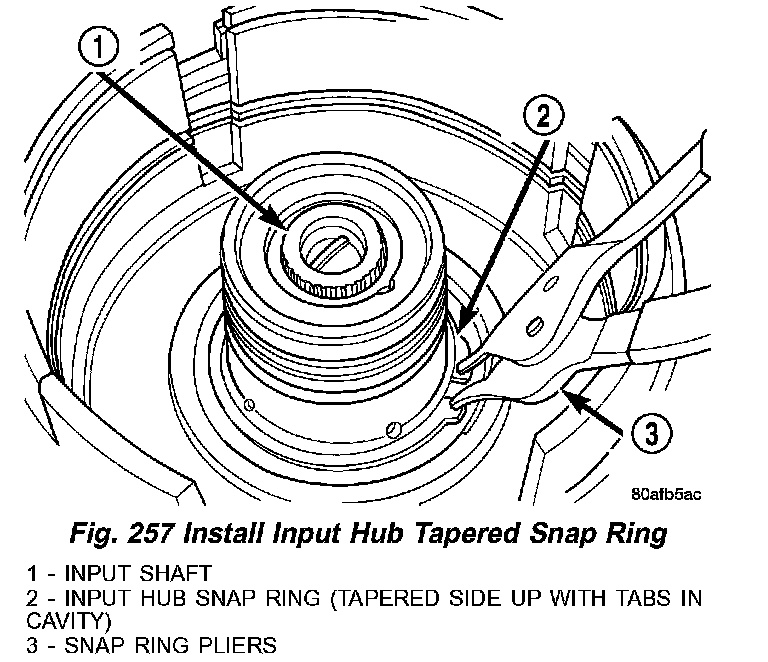 1

2

3

80afb5ac

Fig. 257 Install Input Hub Tapered Snap Ring

1 - INPUT SHAFT
2 - INPUT HUB SNAP RING (TAPERED SIDE UP WITH TABS IN CAVITY)
3 - SNAP RING PLIERS