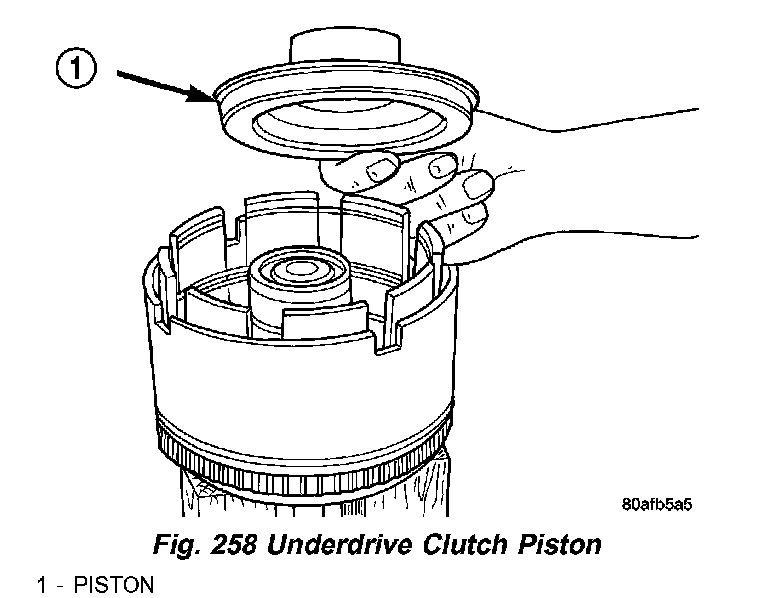 1

80afb5a5

Fig. 258 Underdrive Clutch Piston

1 - PISTON