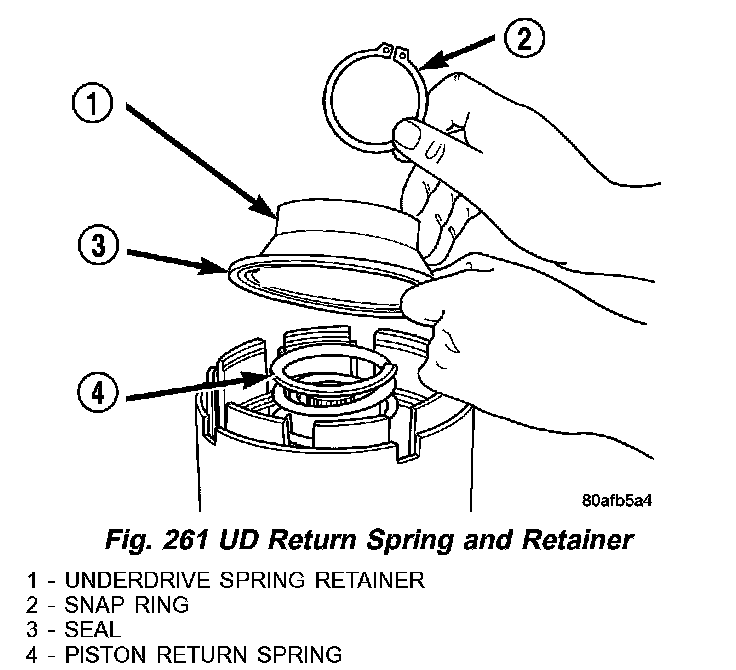 2

1

3

4

80afb5a4

Fig. 261 UD Return Spring and Retainer

1 - UNDERDRIVE SPRING RETAINER
2 - SNAP RING
3 - SEAL
4 - PISTON RETURN SPRING