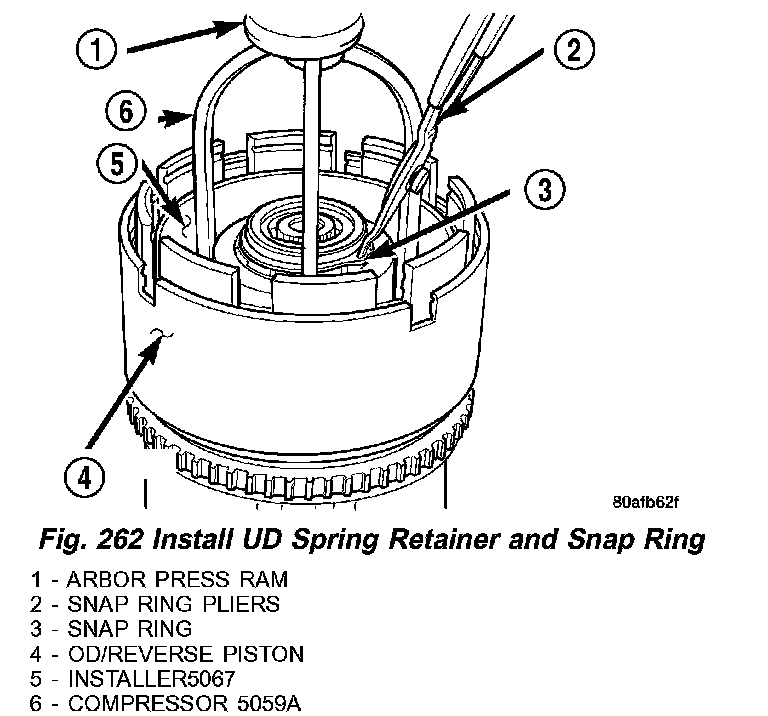 1
2
6
5
3
4
80afb62f

Fig. 262 Install UD Spring Retainer and Snap Ring

1 - ARBOR PRESS RAM
2 - SNAP RING PLIERS
3 - SNAP RING
4 - OD/REVERSE PISTON
5 - INSTALLER5067
6 - COMPRESSOR 5059A