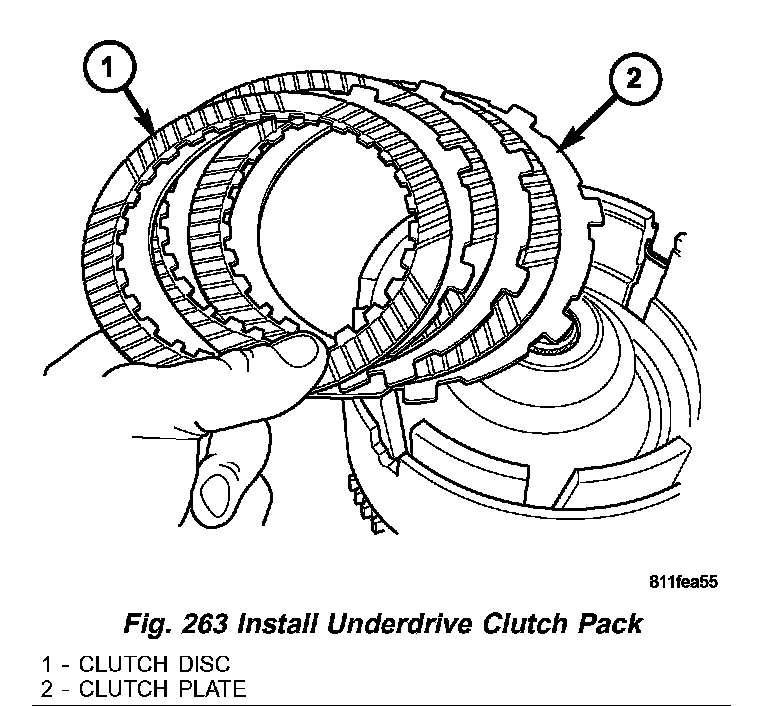 1

2

811fea55

Fig. 263 Install Underdrive Clutch Pack

1 - CLUTCH DISC
2 - CLUTCH PLATE