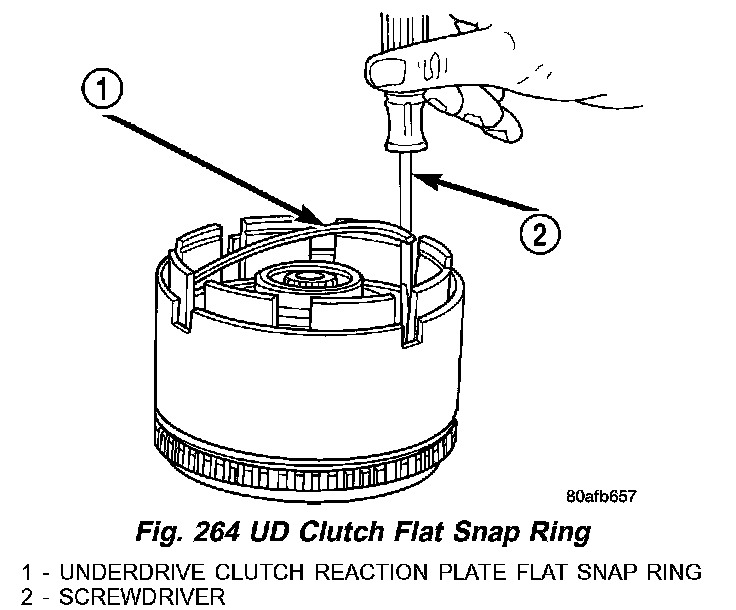 1

2

80afb657

Fig. 264 UD Clutch Flat Snap Ring

1 - UNDERDRIVE CLUTCH REACTION PLATE FLAT SNAP RING
2 - SCREWDRIVER