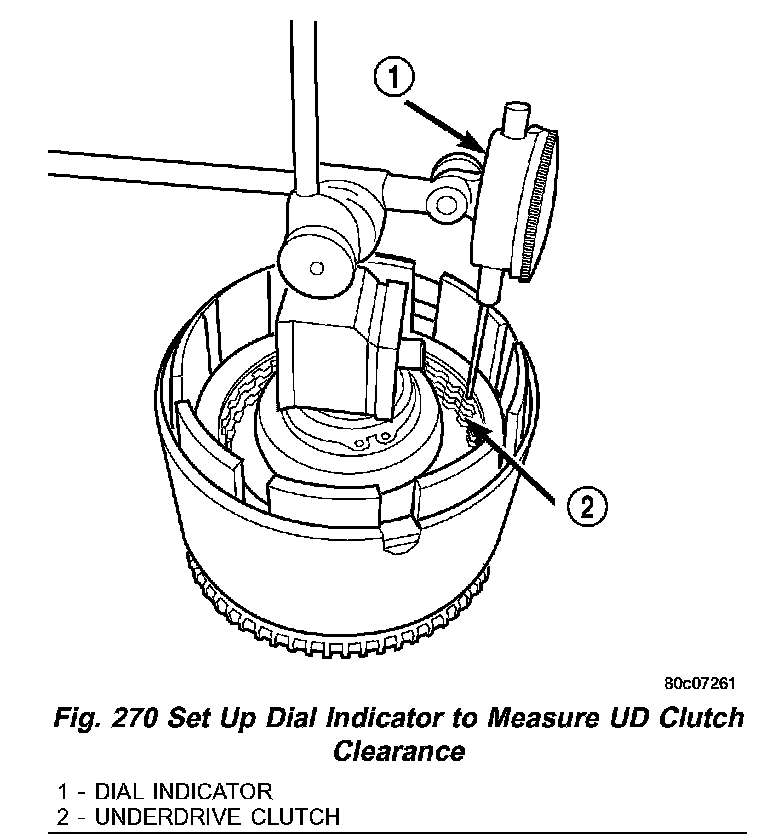 1

2

80c07261

Fig. 270 Set Up Dial Indicator to Measure UD Clutch Clearance

1 - DIAL INDICATOR
2 - UNDERDRIVE CLUTCH