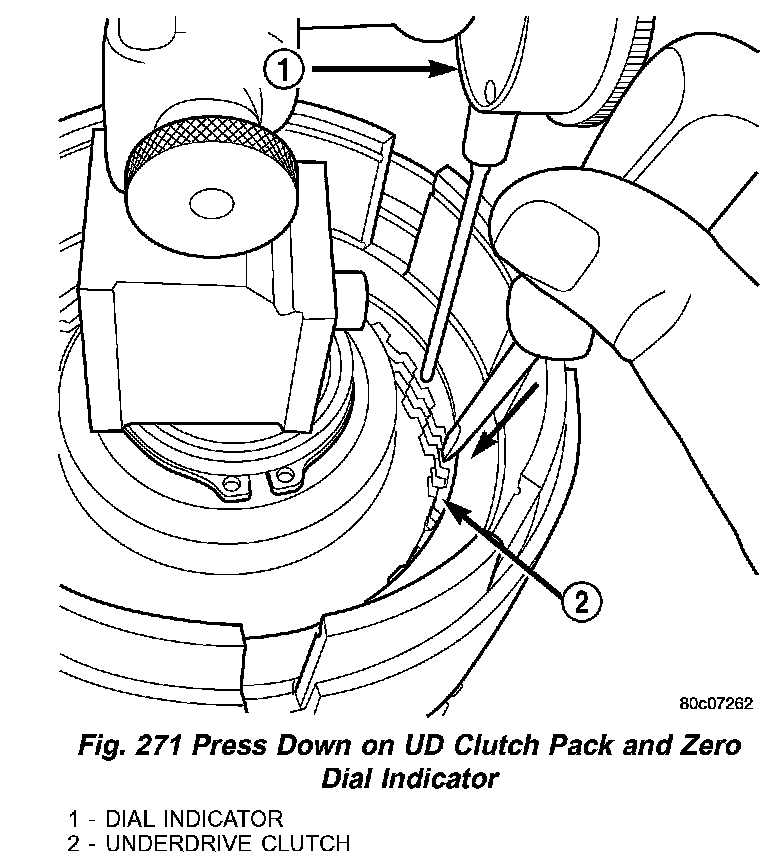 1

2

80c07262

Fig. 271 Press Down on UD Clutch Pack and Zero Dial Indicator

1 - DIAL INDICATOR
2 - UNDERDRIVE CLUTCH