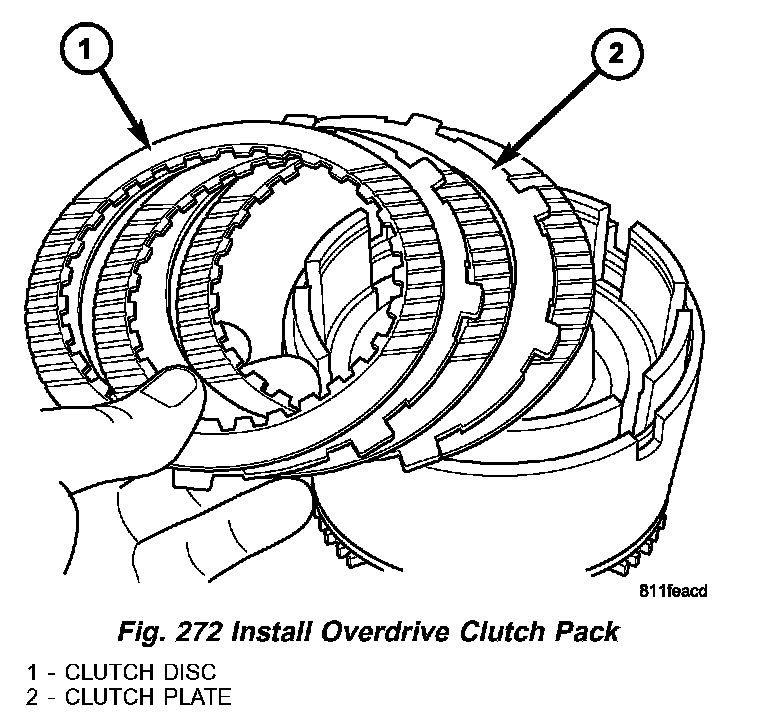 1

2

811feacd

Fig. 272 Install Overdrive Clutch Pack

1 - CLUTCH DISC
2 - CLUTCH PLATE