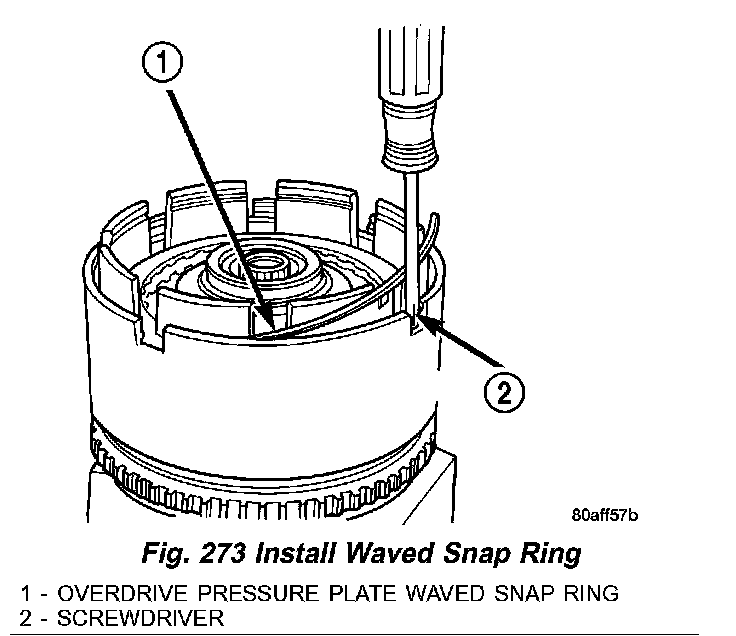 1

2

80aff57b

Fig. 273 Install Waved Snap Ring

1 - OVERDRIVE PRESSURE PLATE WAVED SNAP RING
2 - SCREWDRIVER