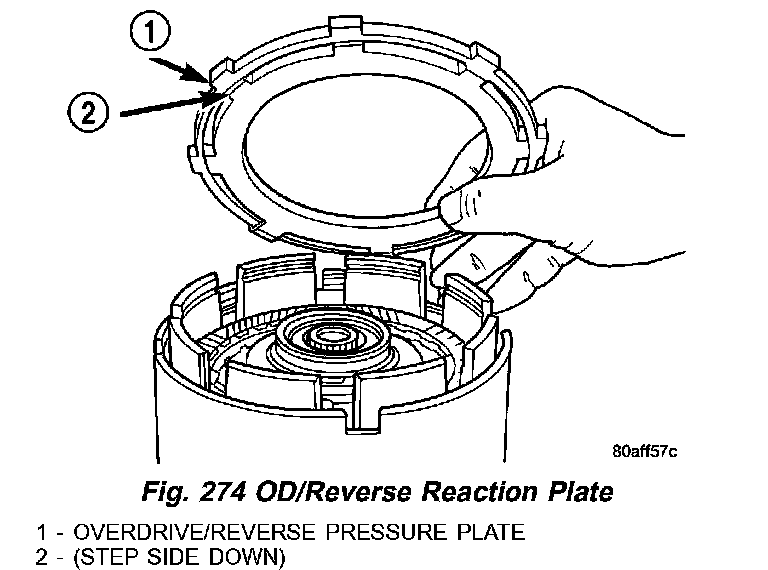 1

2

80aff57c

Fig. 274 OD/Reverse Reaction Plate

1 - OVERDRIVE/REVERSE PRESSURE PLATE
2 - (STEP SIDE DOWN)