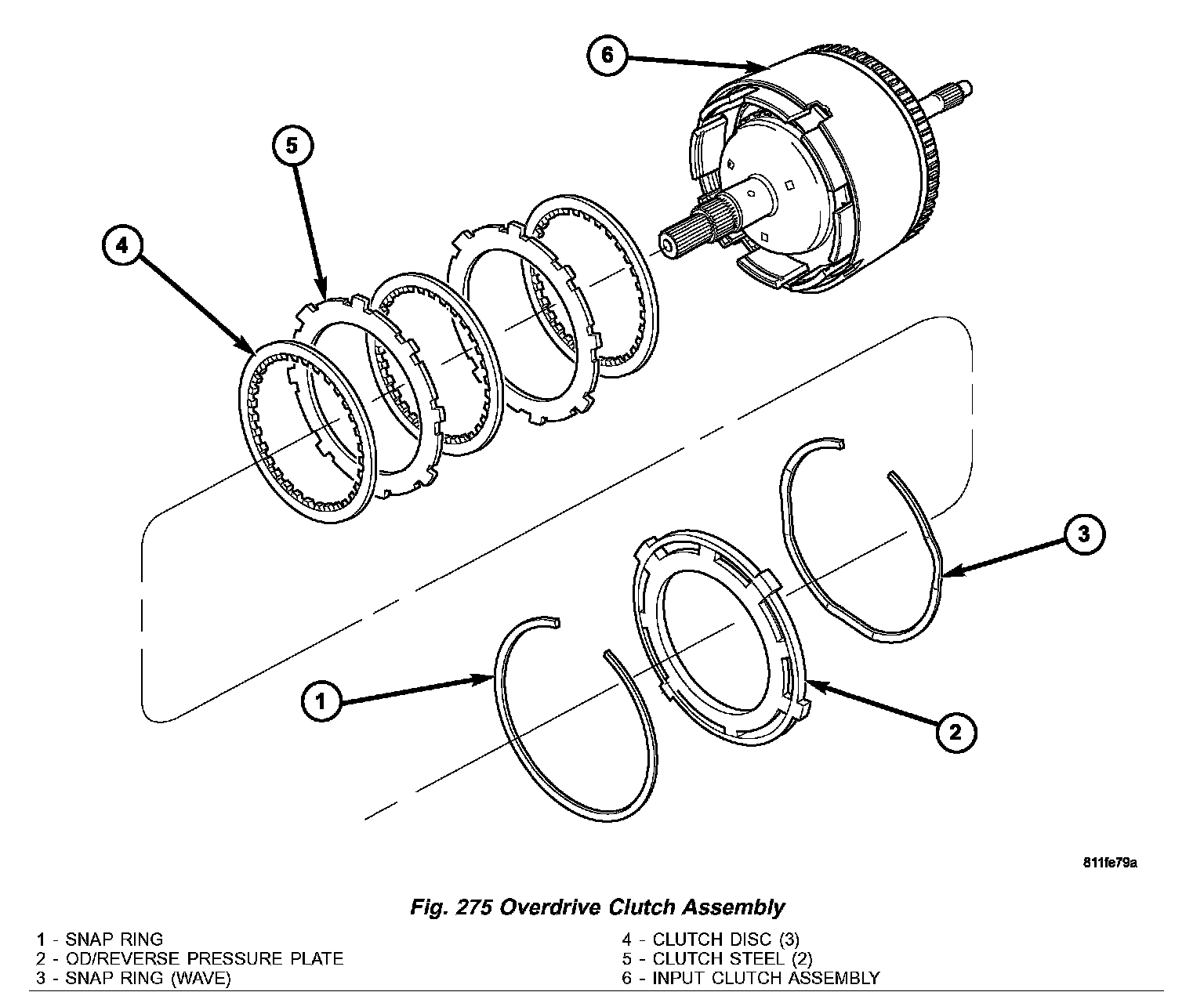 6

5

4

3

1

2

811fe79a

Fig. 275 Overdrive Clutch Assembly

1 - SNAP RING
2 - OD/REVERSE PRESSURE PLATE
3 - SNAP RING (WAVE)

4 - CLUTCH DISC (3)
5 - CLUTCH STEEL (2)
6 - INPUT CLUTCH ASSEMBLY