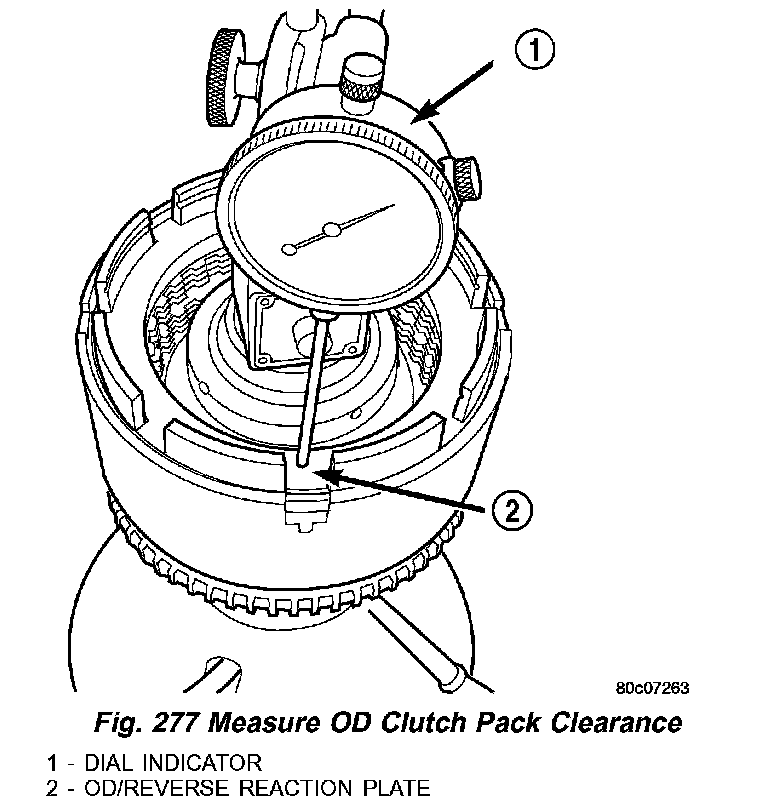 1

2

80c07263

Fig. 277 Measure OD Clutch Pack Clearance

1 - DIAL INDICATOR
2 - OD/REVERSE REACTION PLATE