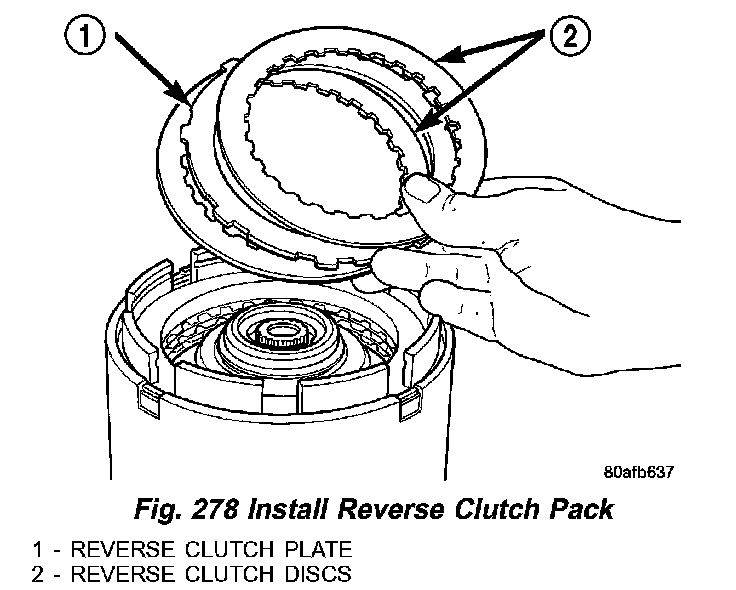 1

2

80afb637

Fig. 278 Install Reverse Clutch Pack

1 - REVERSE CLUTCH PLATE
2 - REVERSE CLUTCH DISCS