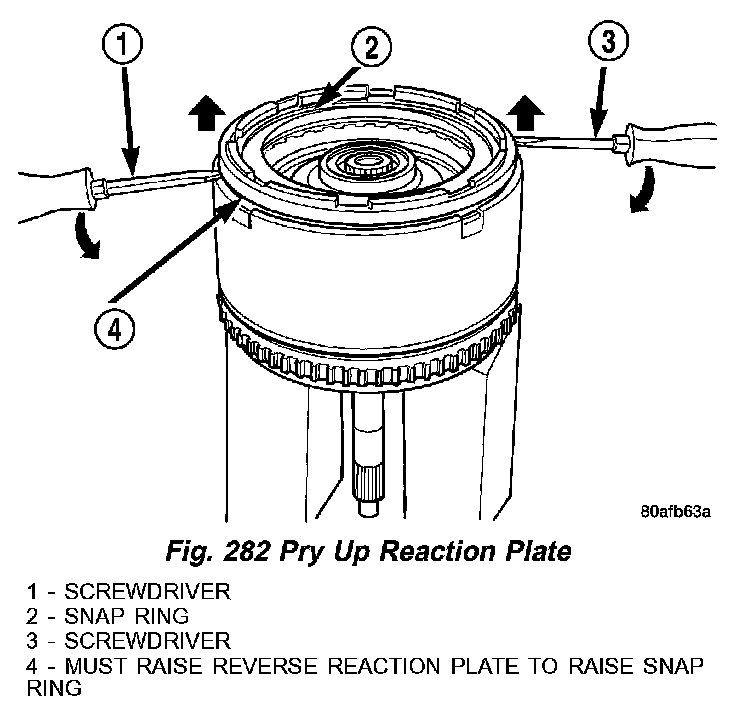 1
2
3
4
80afb63a

Fig. 282 Pry Up Reaction Plate

1 - SCREWDRIVER
2 - SNAP RING
3 - SCREWDRIVER
4 - MUST RAISE REVERSE REACTION PLATE TO RAISE SNAP RING