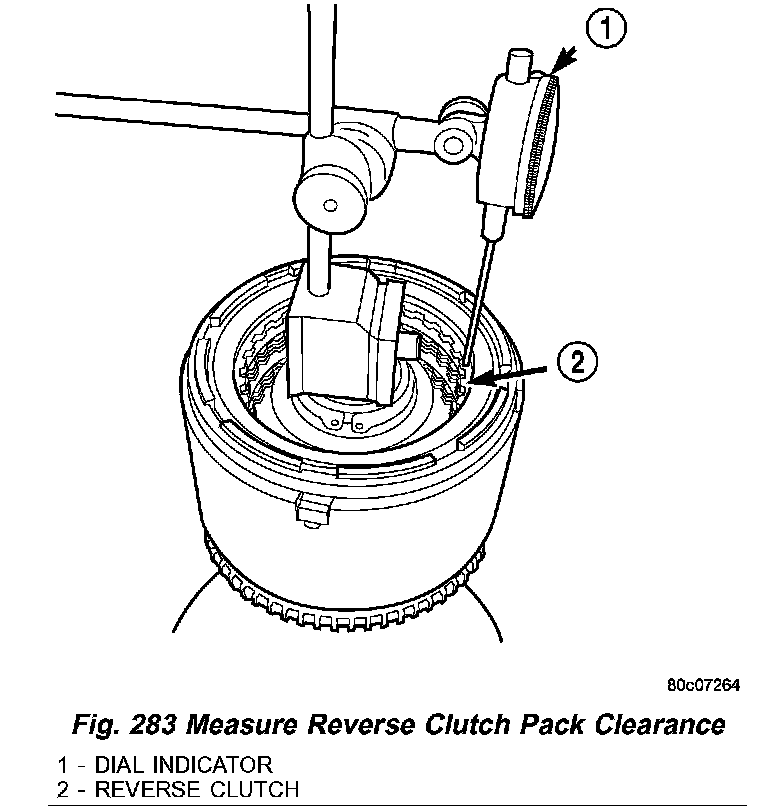 1

2

80c07264

Fig. 283 Measure Reverse Clutch Pack Clearance

1 - DIAL INDICATOR
2 - REVERSE CLUTCH