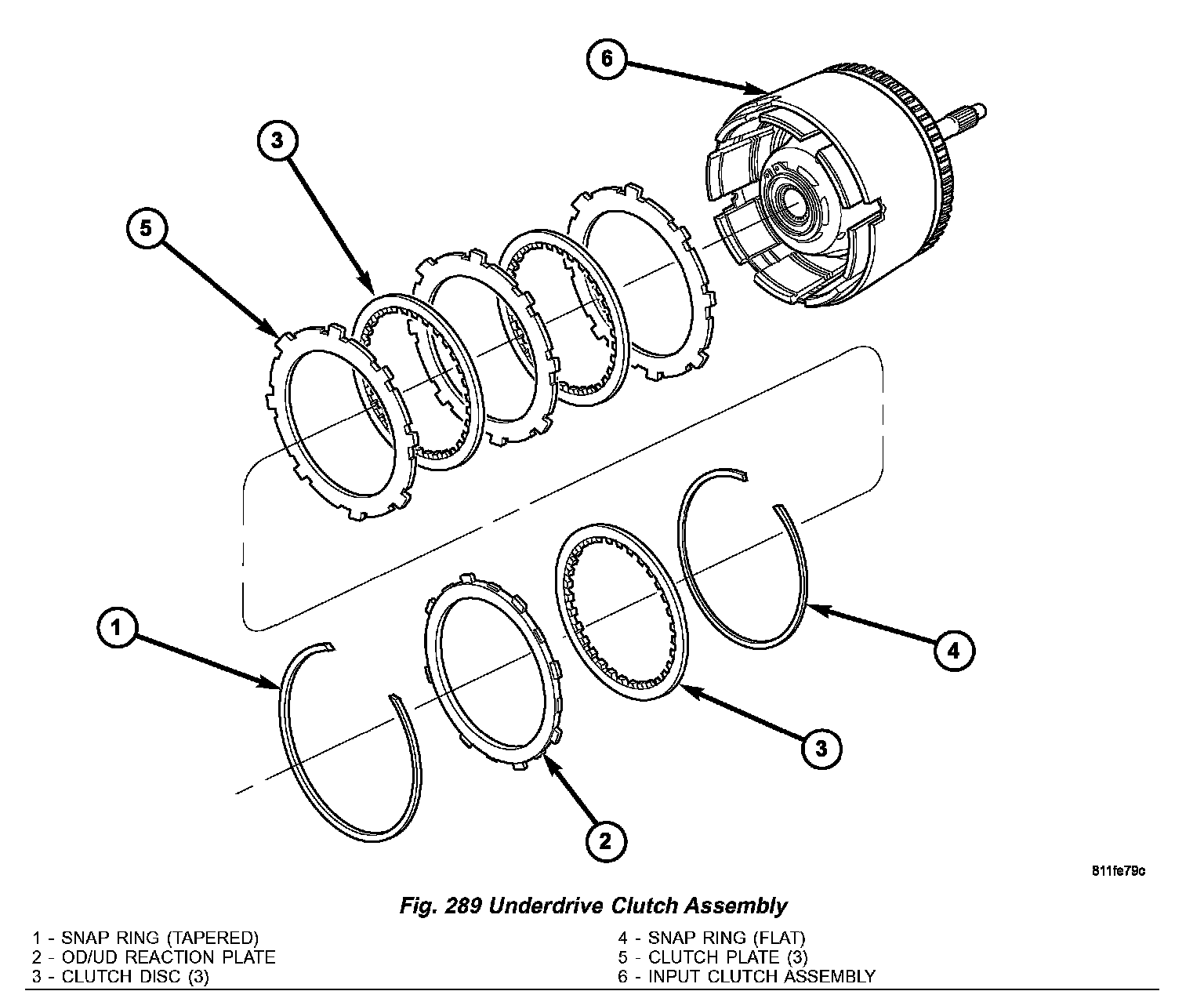 6

3

5

1

4

3

2

811fe79c

Fig. 289 Underdrive Clutch Assembly

1 - SNAP RING (TAPERED)
2 - OD/UD REACTION PLATE
3 - CLUTCH DISC (3)

4 - SNAP RING (FLAT)
5 - CLUTCH PLATE (3)
6 - INPUT CLUTCH ASSEMBLY