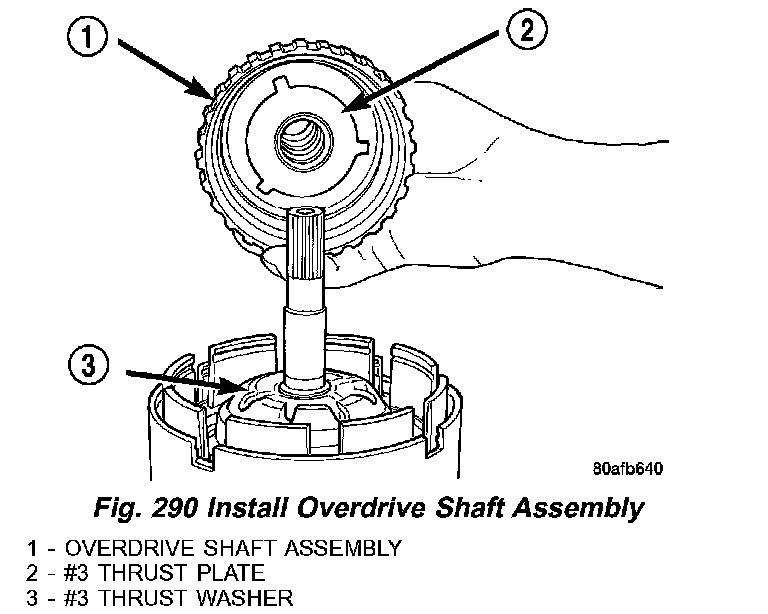 1

2

3

80afb640

Fig. 290 Install Overdrive Shaft Assembly

1 - OVERDRIVE SHAFT ASSEMBLY
2 - #3 THRUST PLATE
3 - #3 THRUST WASHER