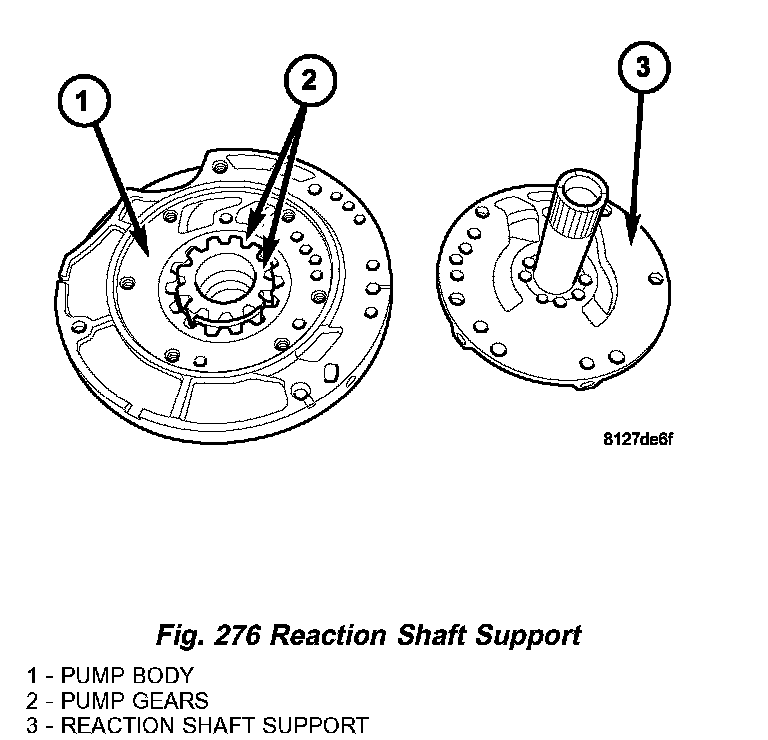 1

2

3

8127de6f

Fig. 276 Reaction Shaft Support

1 - PUMP BODY
2 - PUMP GEARS
3 - REACTION SHAFT SUPPORT