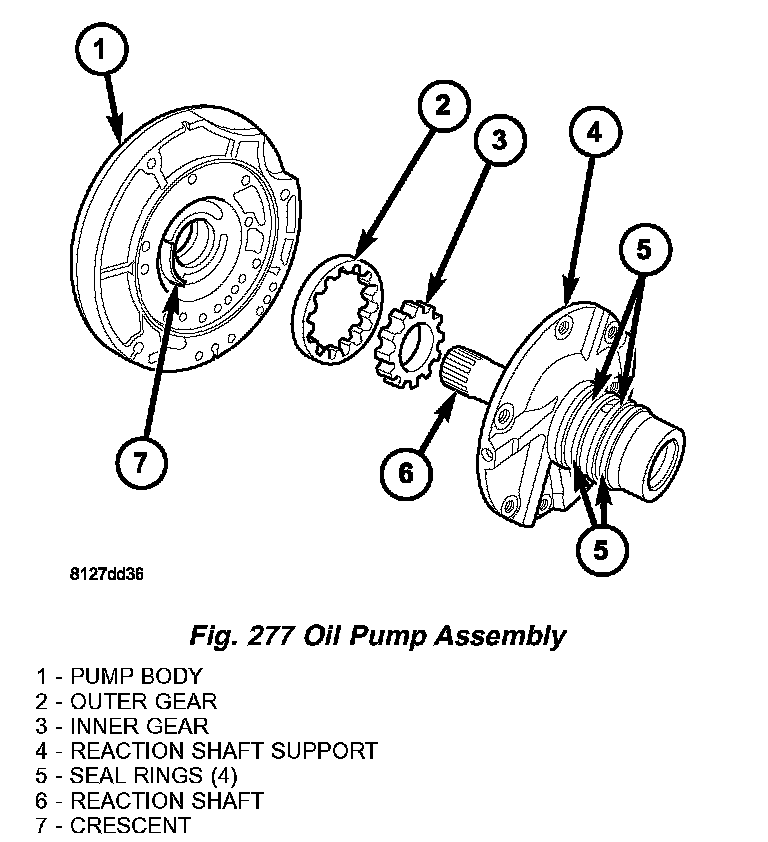 1
2
3
4
5
7
6
5

8127dd36

Fig. 277 Oil Pump Assembly

1 - PUMP BODY
2 - OUTER GEAR
3 - INNER GEAR
4 - REACTION SHAFT SUPPORT
5 - SEAL RINGS (4)
6 - REACTION SHAFT
7 - CRESCENT