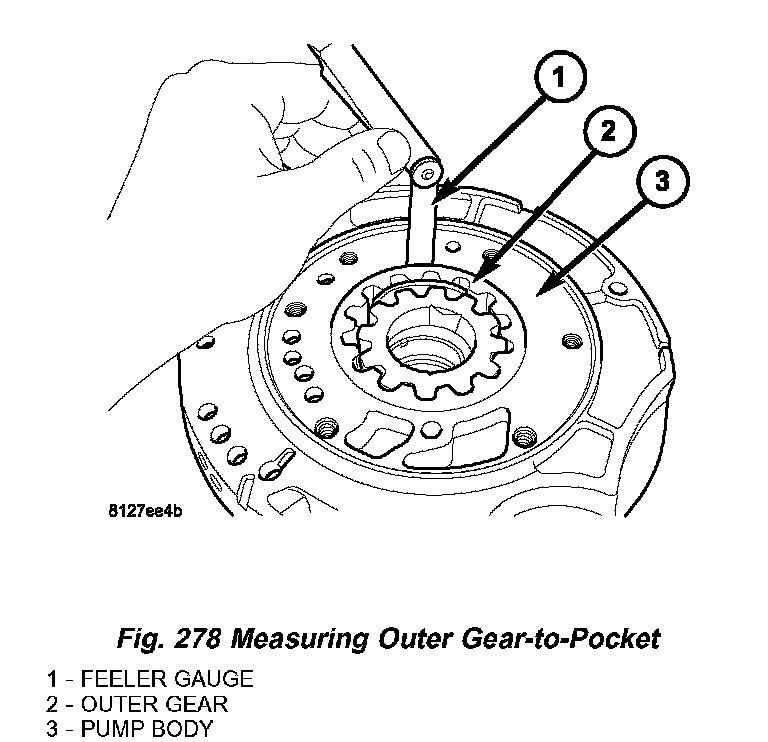 1
2
3
8127ee4b

Fig. 278 Measuring Outer Gear-to-Pocket

1 - FEELER GAUGE
2 - OUTER GEAR
3 - PUMP BODY