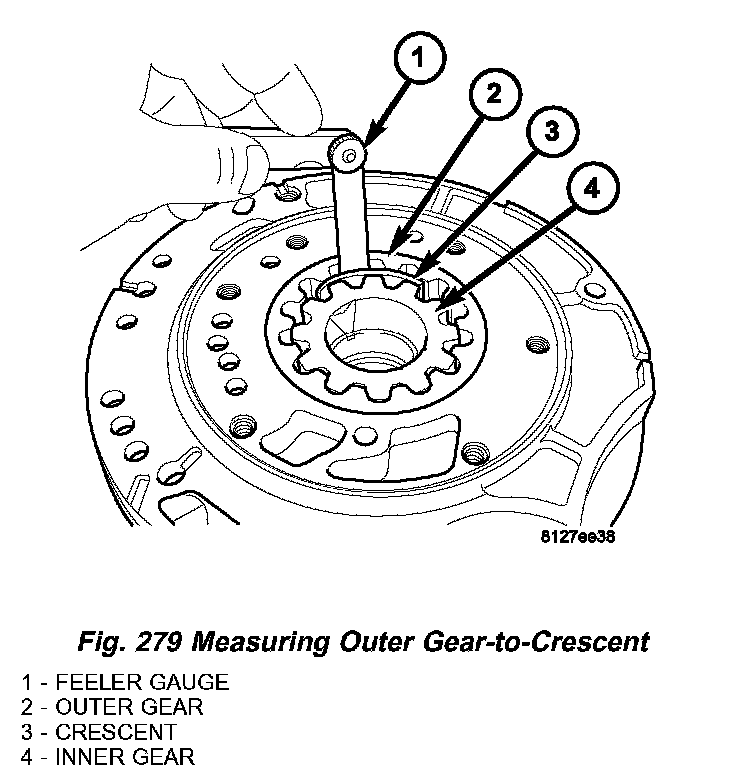 1
2
3
4

8127ee38

Fig. 279 Measuring Outer Gear-to-Crescent

1 - FEELER GAUGE
2 - OUTER GEAR
3 - CRESCENT
4 - INNER GEAR