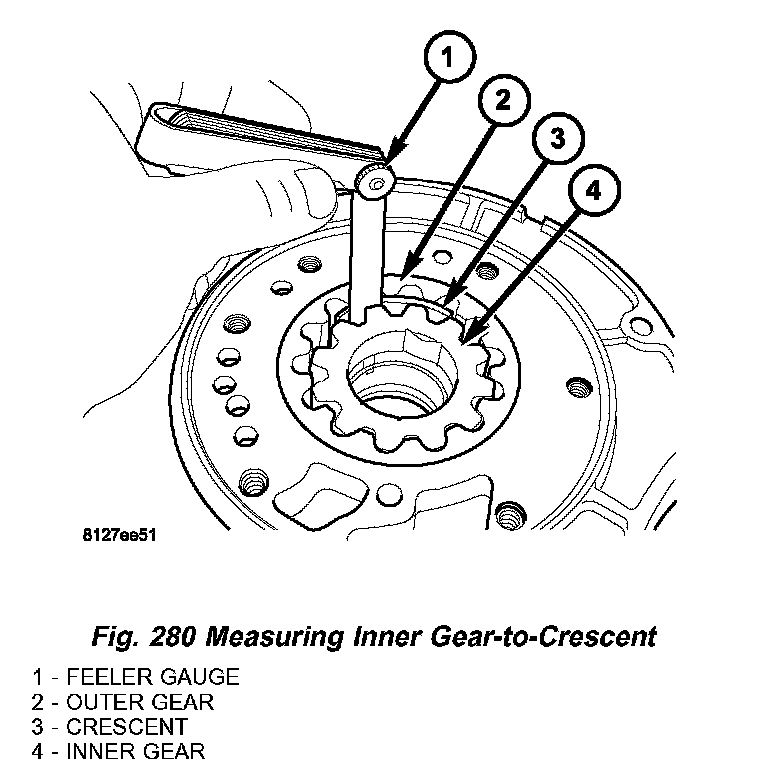 1

2

3

4

8127ee51

Fig. 280 Measuring Inner Gear-to-Crescent

1 - FEELER GAUGE
2 - OUTER GEAR
3 - CRESCENT
4 - INNER GEAR