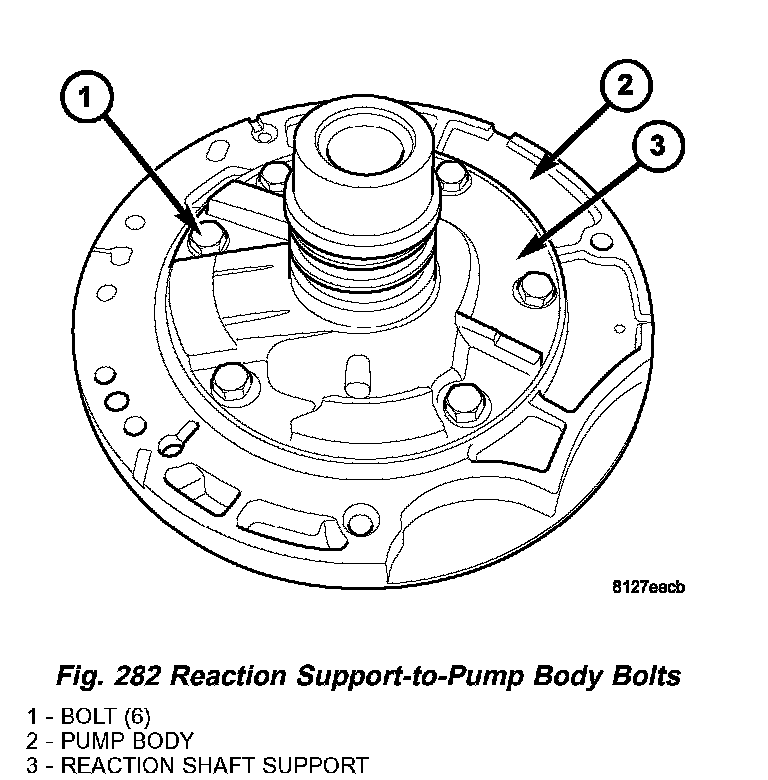 1
2
3
8127eacb

Fig. 282 Reaction Support-to-Pump Body Bolts

1 - BOLT (6)
2 - PUMP BODY
3 - REACTION SHAFT SUPPORT