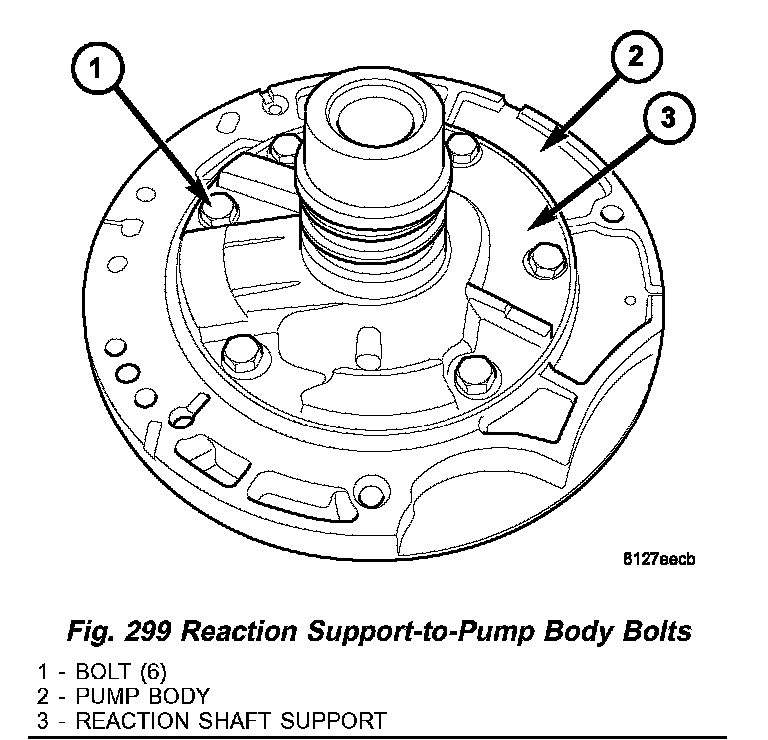 1
2
3

8127eecb

Fig. 299 Reaction Support-to-Pump Body Bolts

1 - BOLT (6)
2 - PUMP BODY
3 - REACTION SHAFT SUPPORT