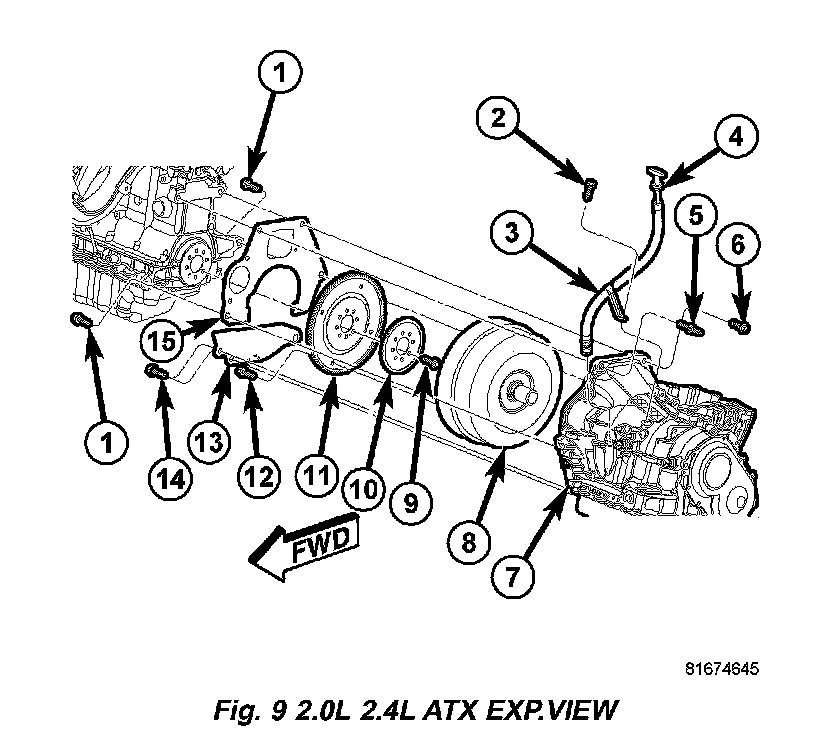 1
2
4
3
5
6
15
1
14
13
12
11
10
9
8
7
FWD

81674645

Fig. 9 2.0L 2.4L ATX EXP.VIEW