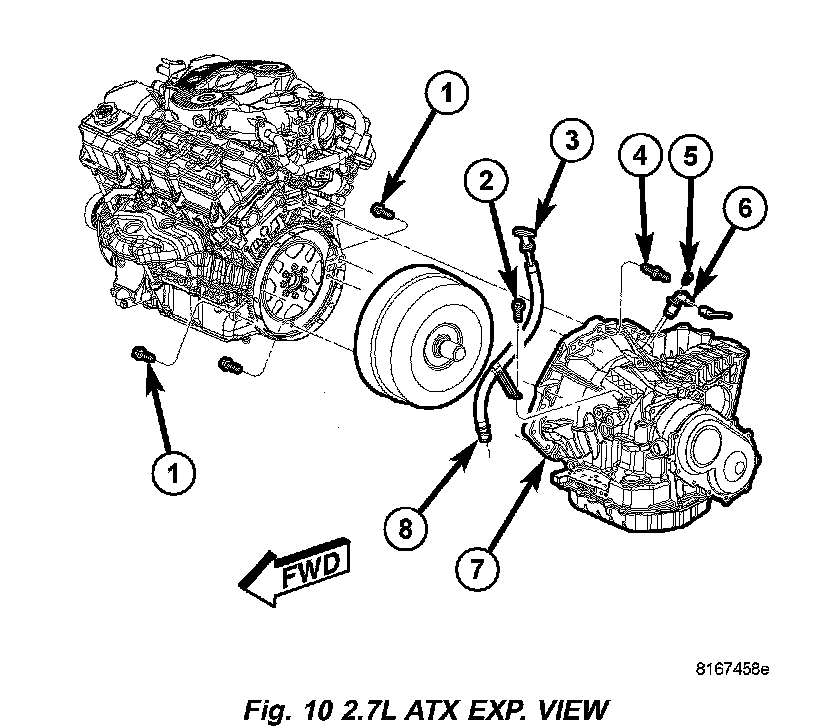 1

3

2

4

5

6

1

8

7

FWD

8167458e

Fig. 10 2.7L ATX EXP. VIEW