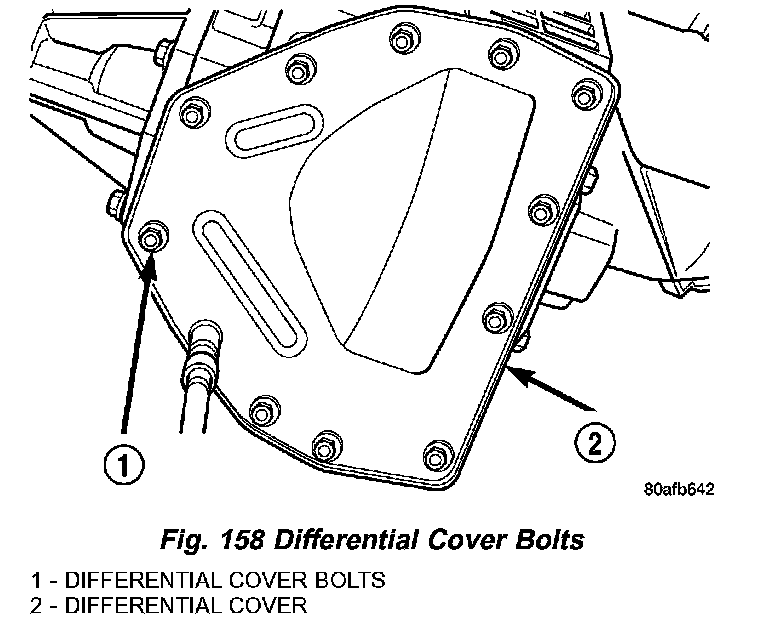 1

2

80afb642

Fig. 158 Differential Cover Bolts

1 - DIFFERENTIAL COVER BOLTS
2 - DIFFERENTIAL COVER