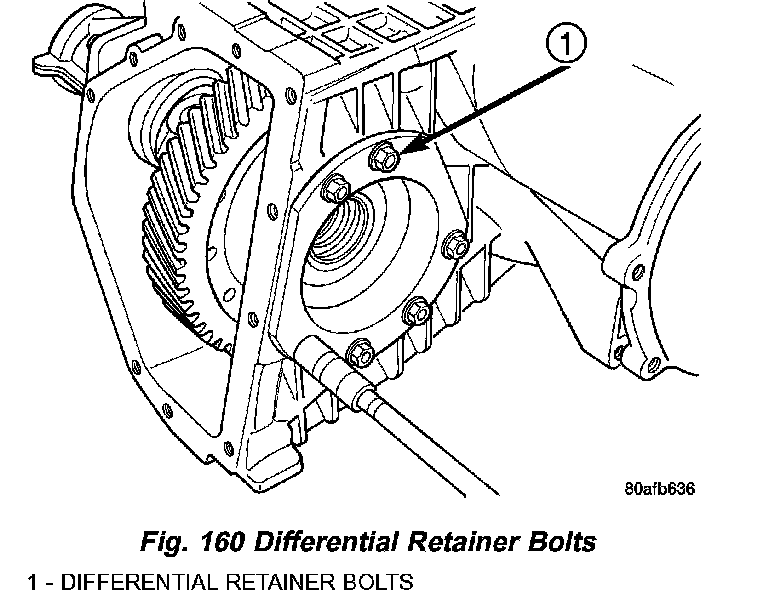 1

80afb636

Fig. 160 Differential Retainer Bolts

1 - DIFFERENTIAL RETAINER BOLTS