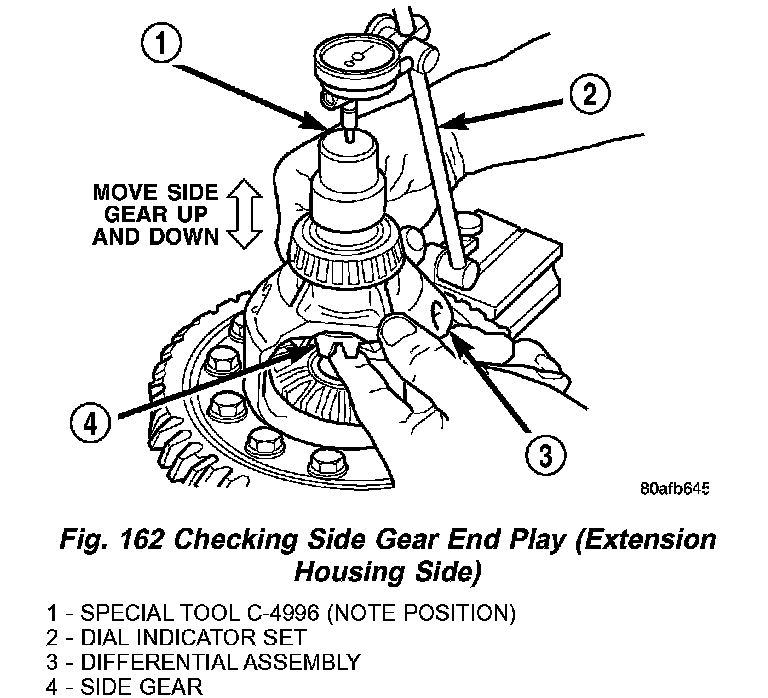 1

2

MOVE SIDE GEAR UP AND DOWN

4

3

80afb645

Fig. 162 Checking Side Gear End Play (Extension Housing Side)

1 - SPECIAL TOOL C-4996 (NOTE POSITION)
2 - DIAL INDICATOR SET
3 - DIFFERENTIAL ASSEMBLY
4 - SIDE GEAR