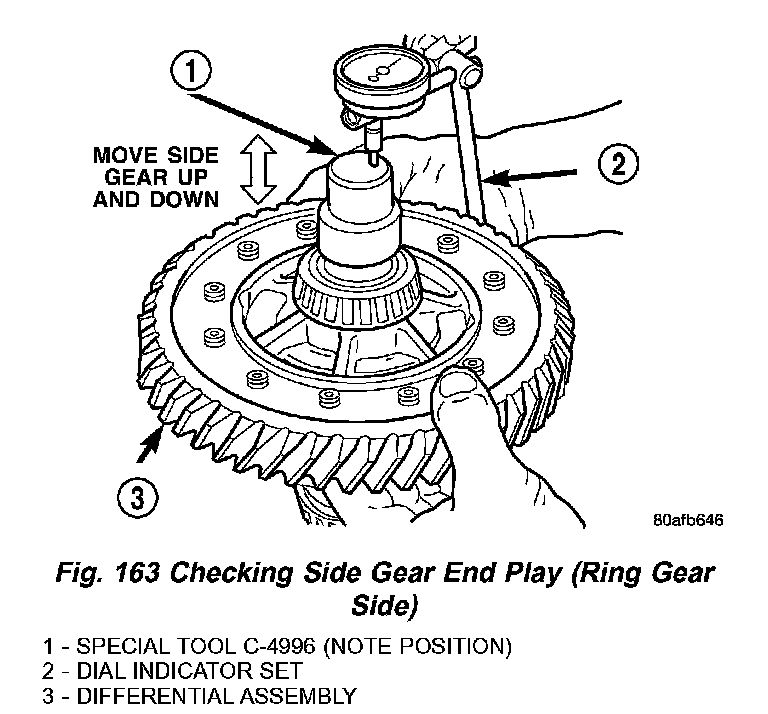 1

MOVE SIDE GEAR UP AND DOWN

2

3

80afb646

Fig. 163 Checking Side Gear End Play (Ring Gear Side)

1 - SPECIAL TOOL C-4996 (NOTE POSITION)
2 - DIAL INDICATOR SET
3 - DIFFERENTIAL ASSEMBLY