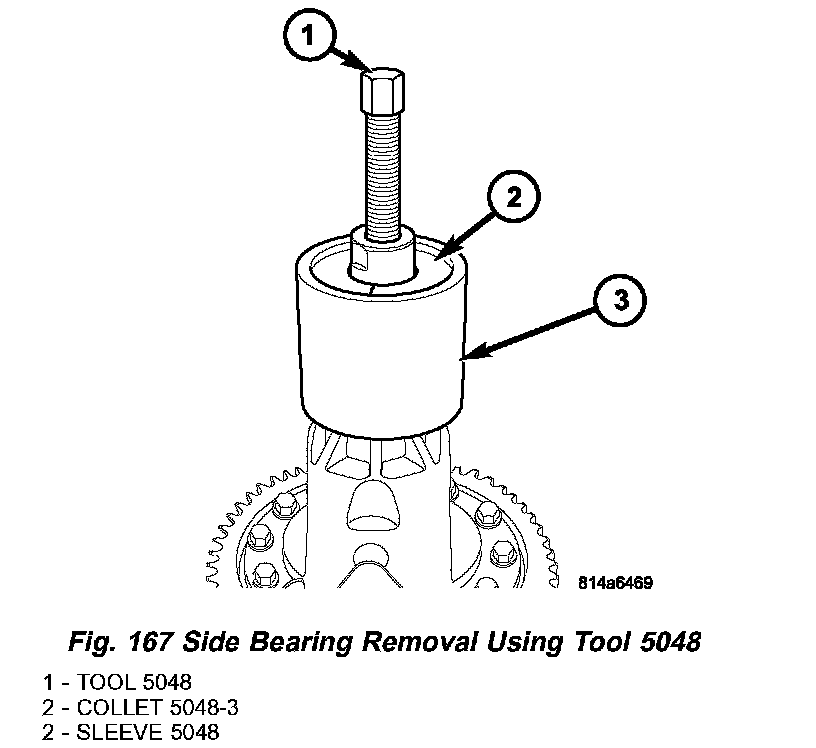 1

2

3

814a6469

Fig. 167 Side Bearing Removal Using Tool 5048

1 - TOOL 5048
2 - COLLET 5048-3
2 - SLEEVE 5048