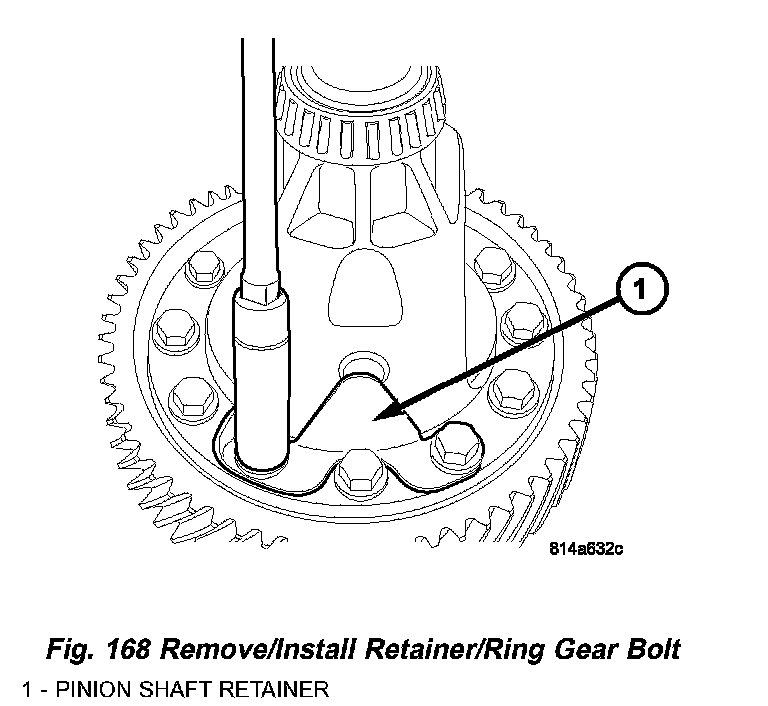 1

814a632c

Fig. 168 Remove/Install Retainer/Ring Gear Bolt

1 - PINION SHAFT RETAINER