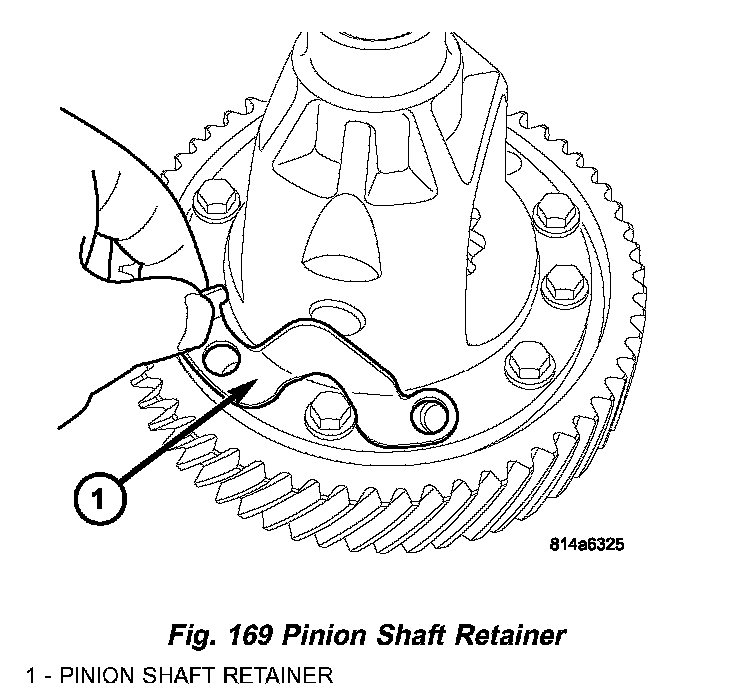 1

814a6325

Fig. 169 Pinion Shaft Retainer

1 - PINION SHAFT RETAINER